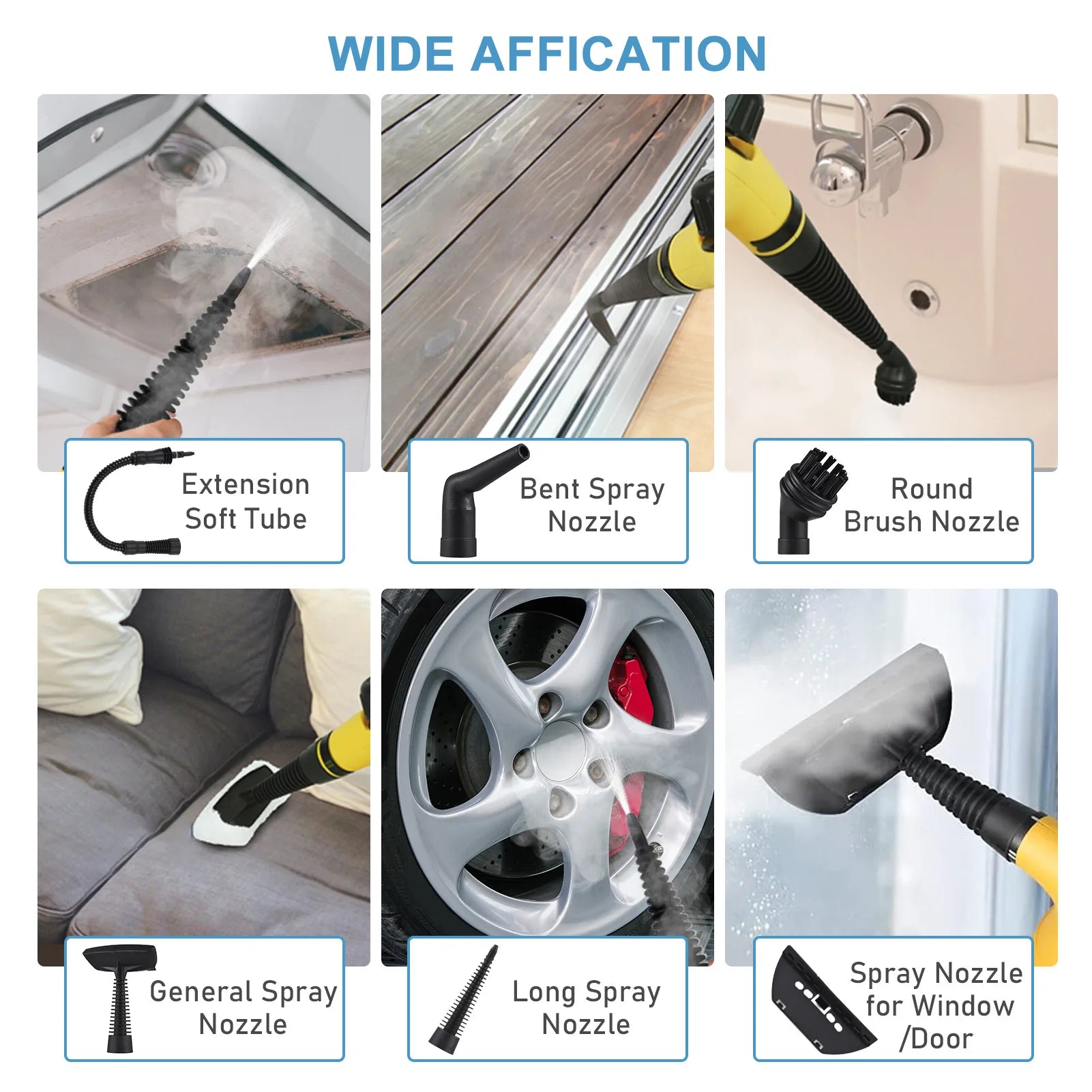 WIDE AFFICATION

Extension Soft Tube

Bent Spray Nozzle

Round Brush Nozzle

General Spray Nozzle

Long Spray Nozzle

Spray Nozzle for Window /Door