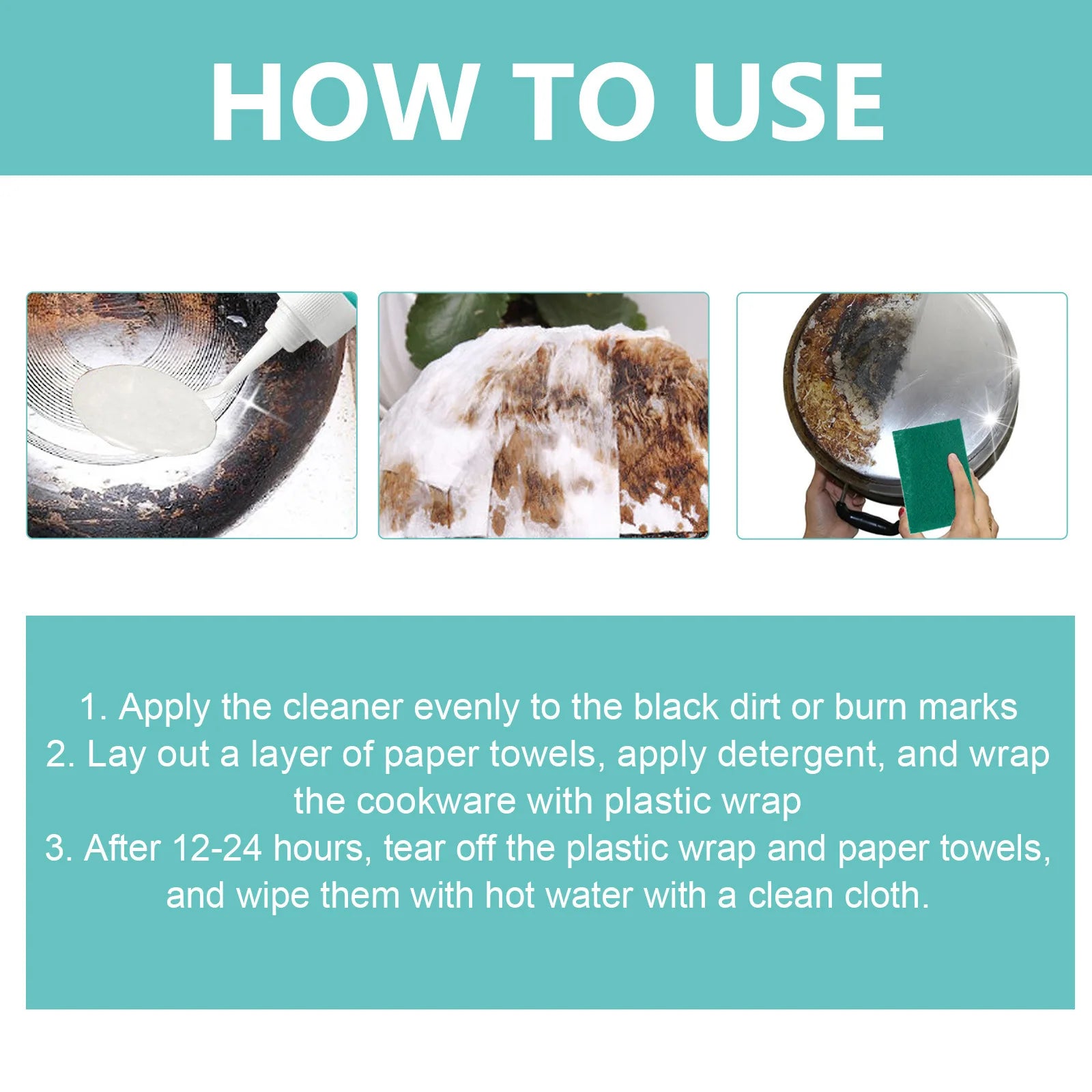 HOW TO USE

1. Apply the cleaner evenly to the black dirt or burn marks
2. Lay out a layer of paper towels, apply detergent, and wrap the cookware with plastic wrap
3. After 12-24 hours, tear off the plastic wrap and paper towels, and wipe them with hot water with a clean cloth.