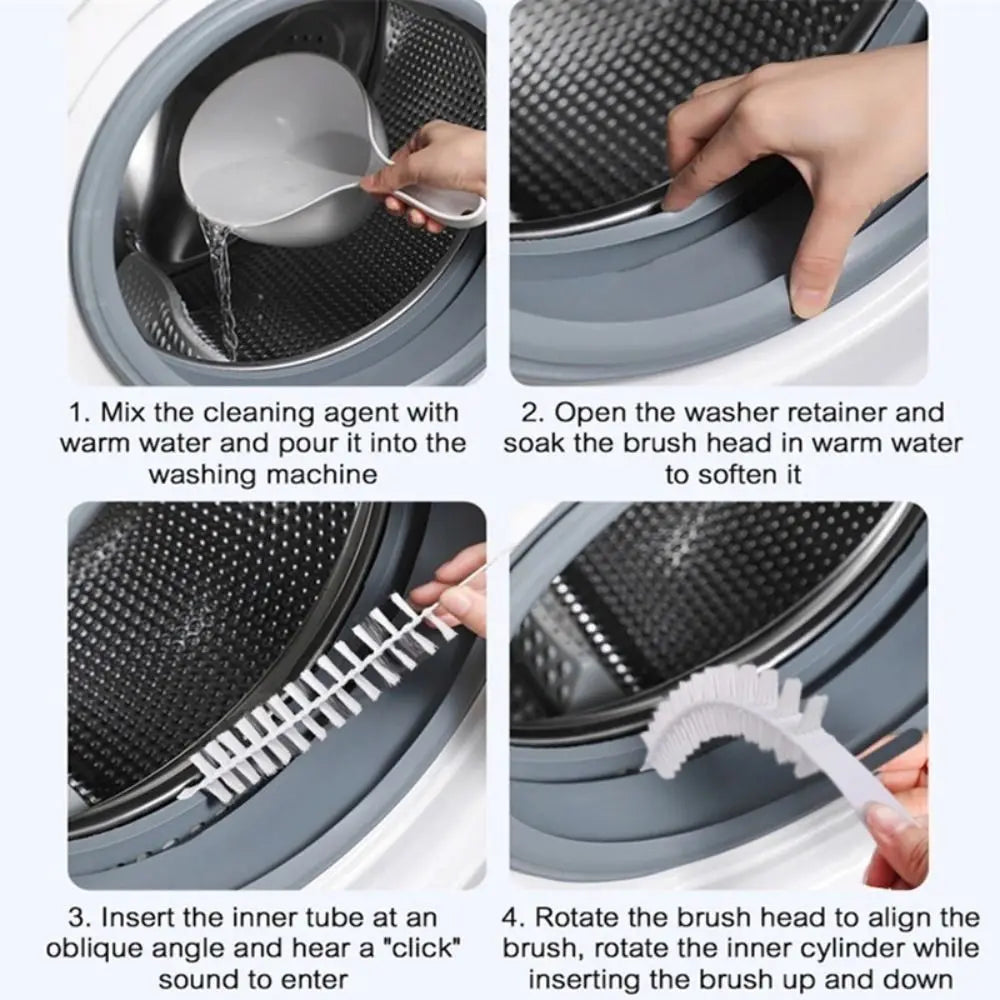 1. Mix the cleaning agent with warm water and pour it into the washing machine

2. Open the washer retainer and soak the brush head in warm water to soften it

3. Insert the inner tube at an oblique angle and hear a "click" sound to enter

4. Rotate the brush head to align the brush, rotate the inner cylinder while inserting the brush up and down