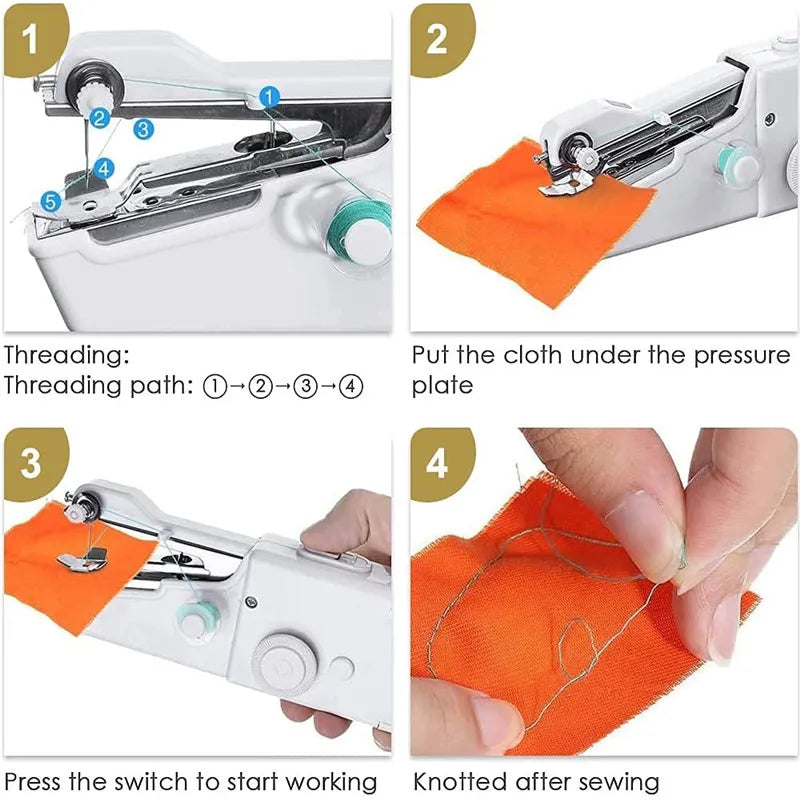 1

1
2
3
4
5

Threading:
Threading path: ①→②→③→④

2

Put the cloth under the pressure plate

3

Press the switch to start working

4

Knotted after sewing