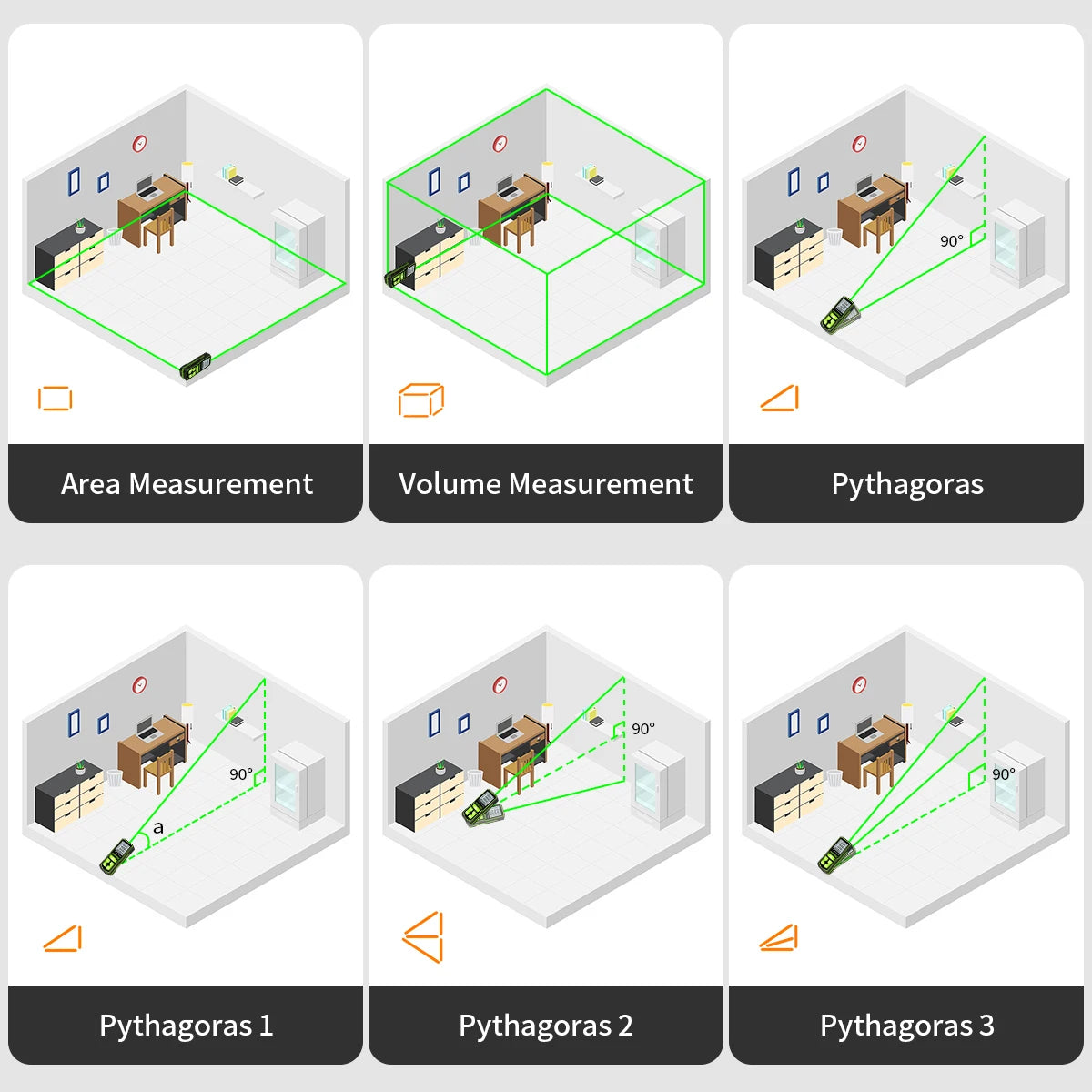 Area Measurement

Volume Measurement

90°

Pythagoras

90°

a

Pythagoras 1

90°

Pythagoras 2

90°

Pythagoras 3