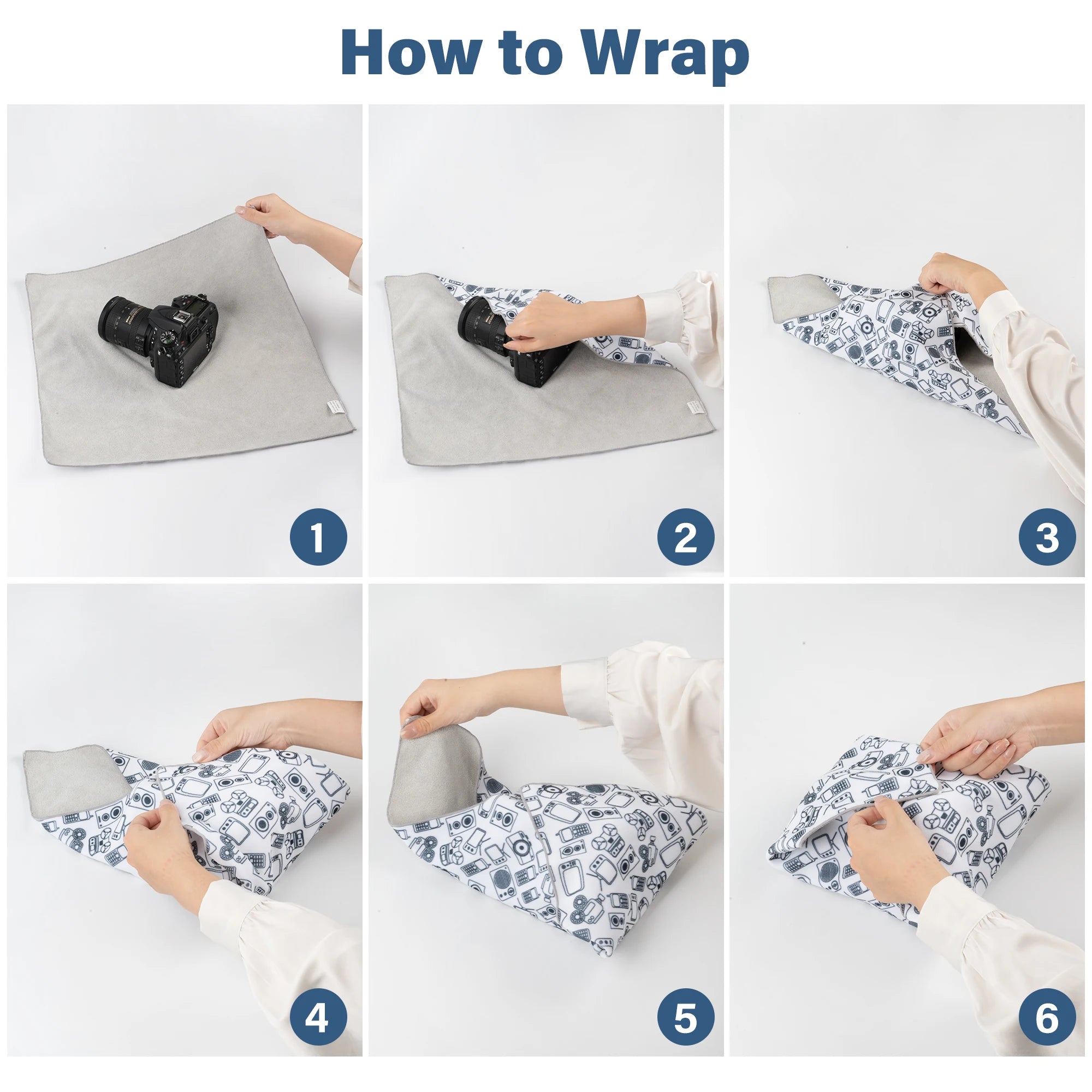 How to Wrap

1

2

3

4

5

6