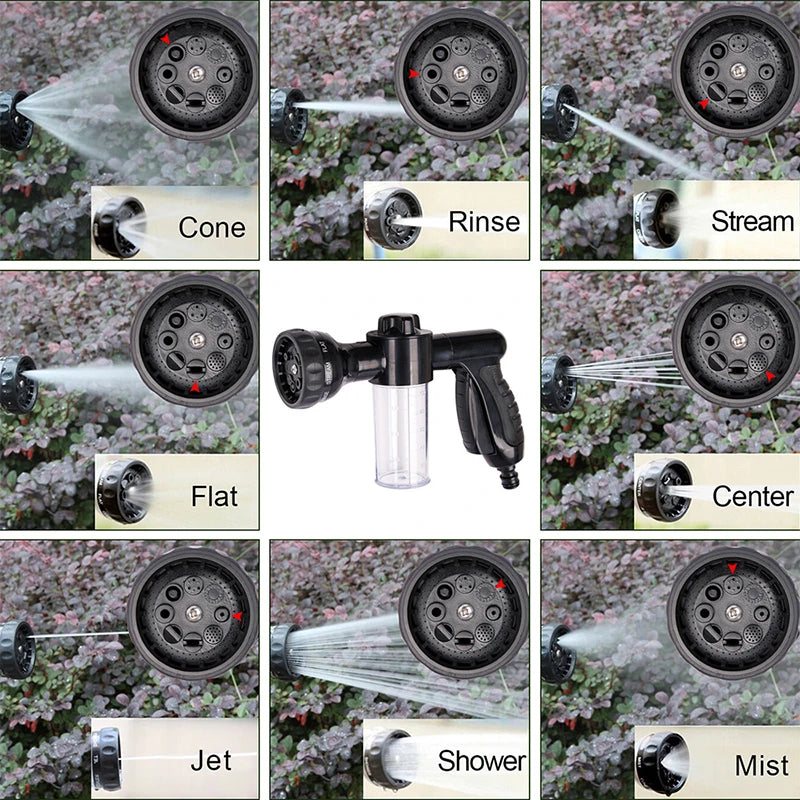 Cone

Rinse

Stream

Flat

Center

Jet

Shower

Mist