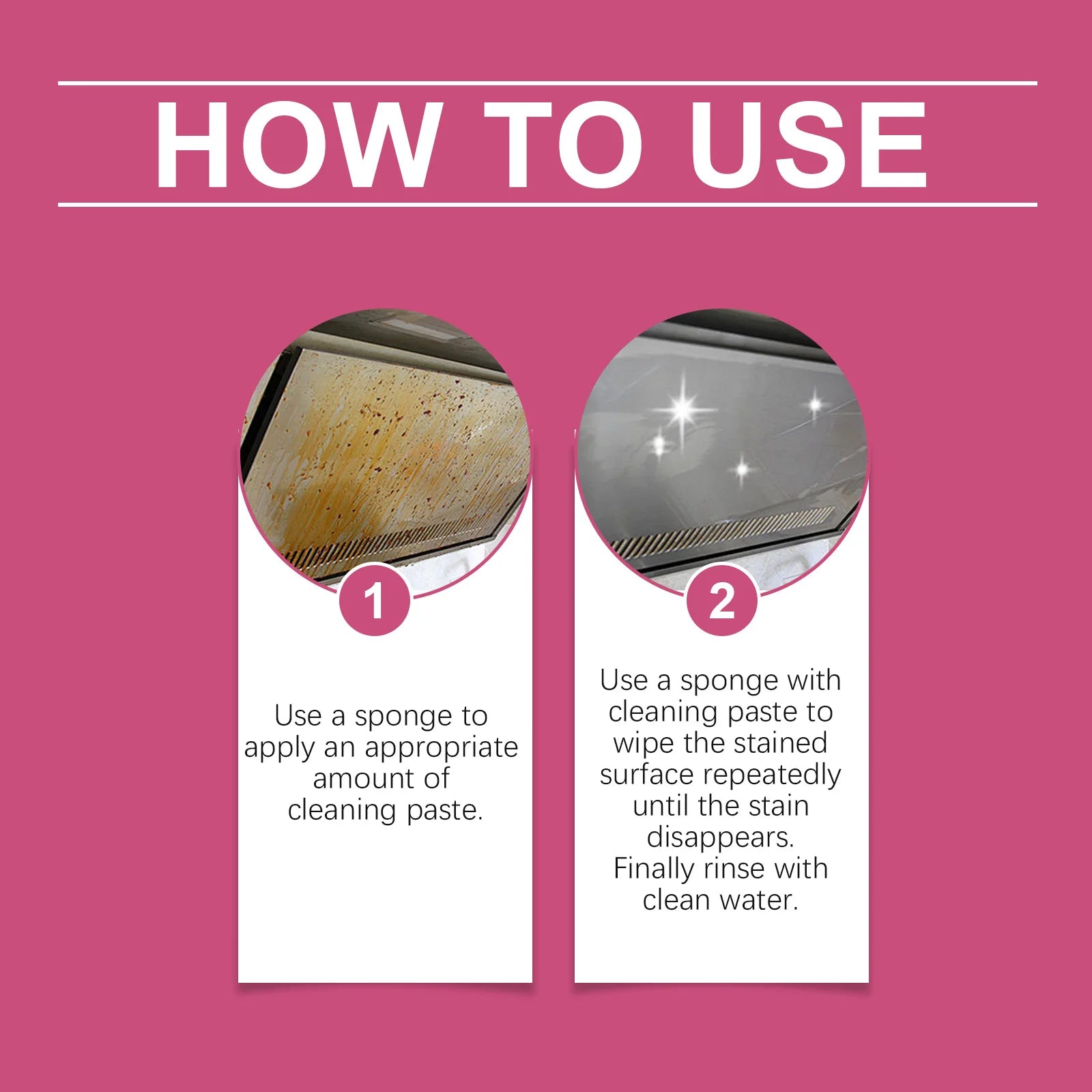 HOW TO USE

1

Use a sponge to apply an appropriate amount of cleaning paste.

2

Use a sponge with cleaning paste to wipe the stained surface repeatedly until the stain disappears. Finally rinse with clean water.