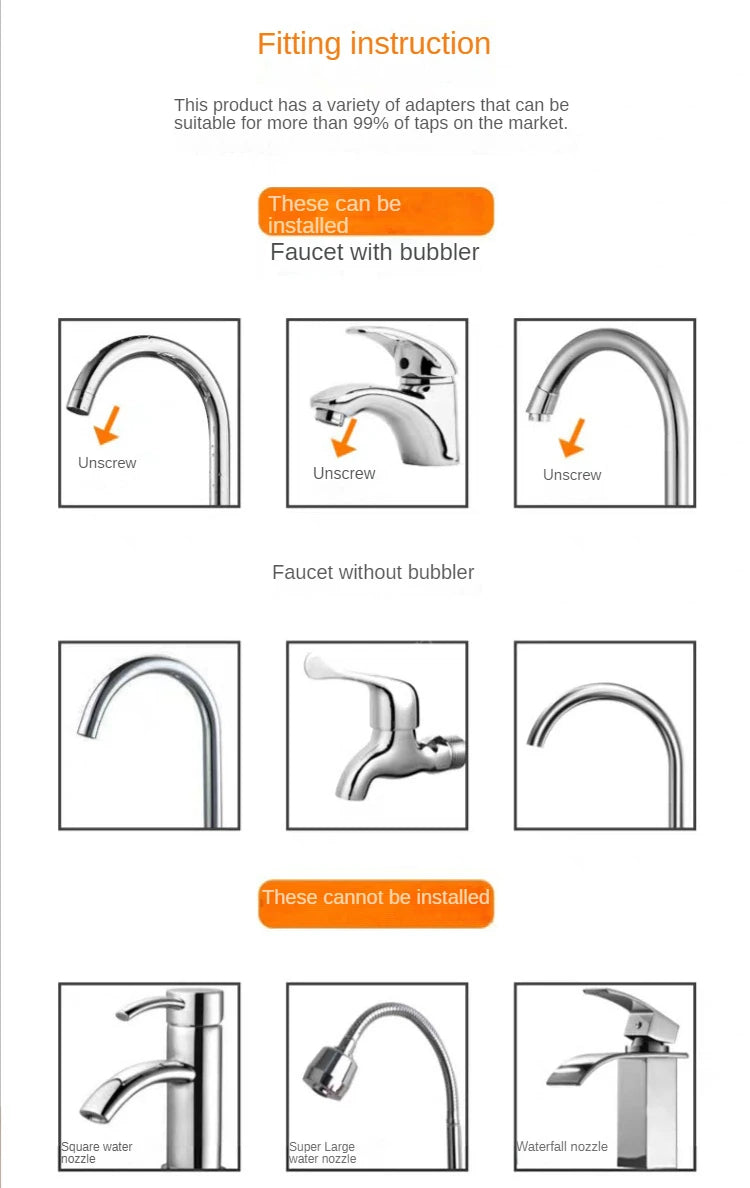 Fitting instruction

This product has a variety of adapters that can be suitable for more than 99% of taps on the market.

These can be installed

Faucet with bubbler

Unscrew

Unscrew

Unscrew

Faucet without bubbler

These cannot be installed

Square water nozzle

Super Large water nozzle

Waterfall nozzle