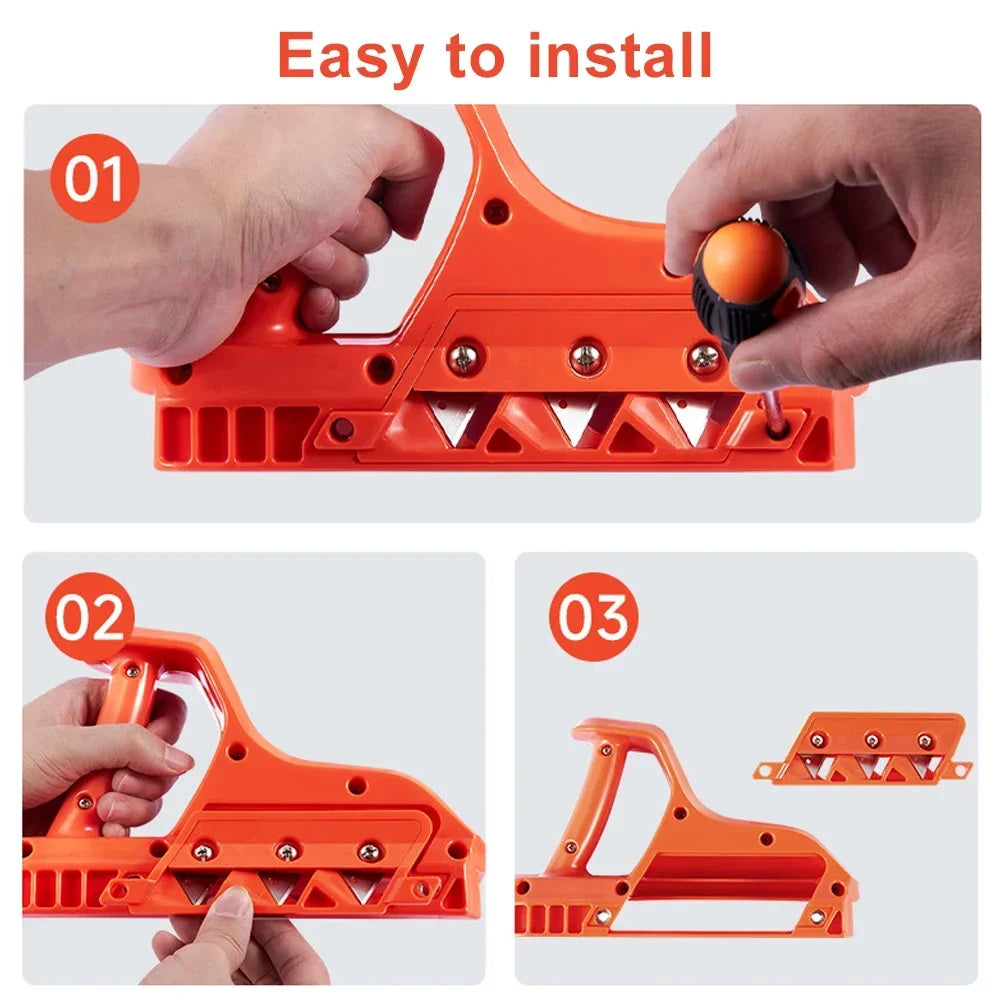 Easy to install

01

02

03