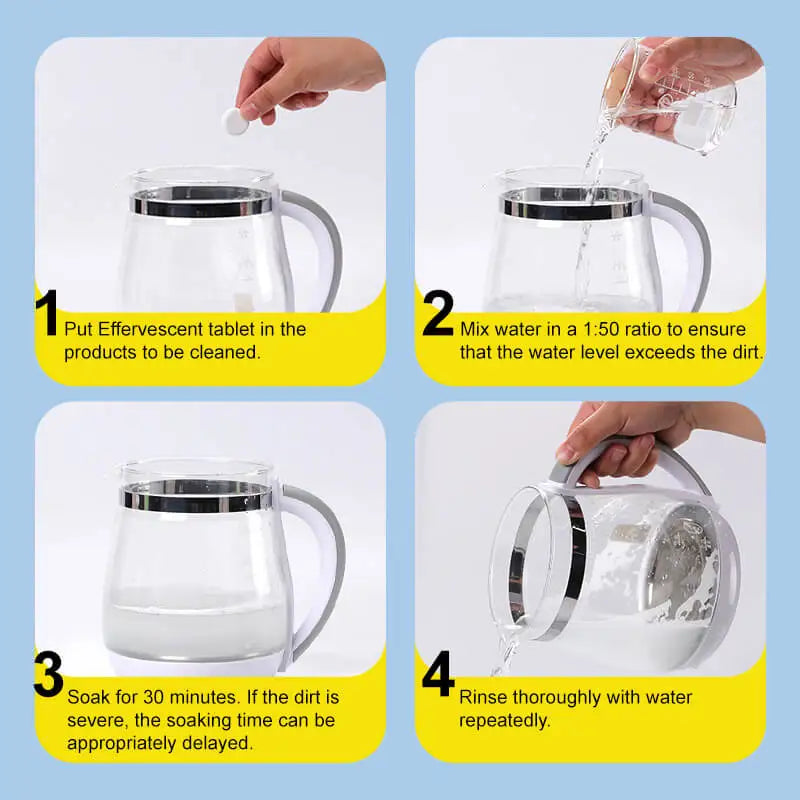 1 Put Effervescent tablet in the products to be cleaned.

2 Mix water in a 1:50 ratio to ensure that the water level exceeds the dirt.

3 Soak for 30 minutes. If the dirt is severe, the soaking time can be appropriately delayed.

4 Rinse thoroughly with water repeatedly.