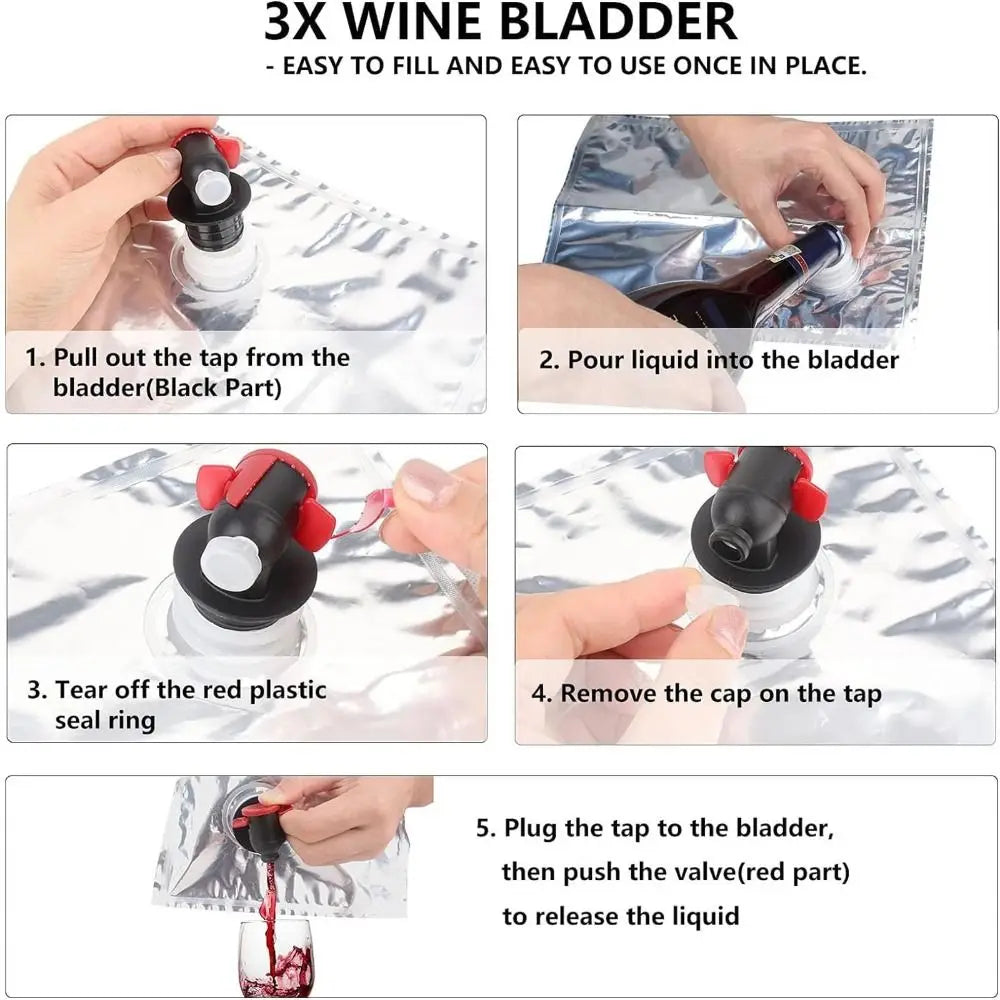 3X WINE BLADDER

- EASY TO FILL AND EASY TO USE ONCE IN PLACE.

1. Pull out the tap from the bladder(Black Part)

2. Pour liquid into the bladder

3. Tear off the red plastic seal ring

4. Remove the cap on the tap

5. Plug the tap to the bladder, then push the valve(red part) to release the liquid