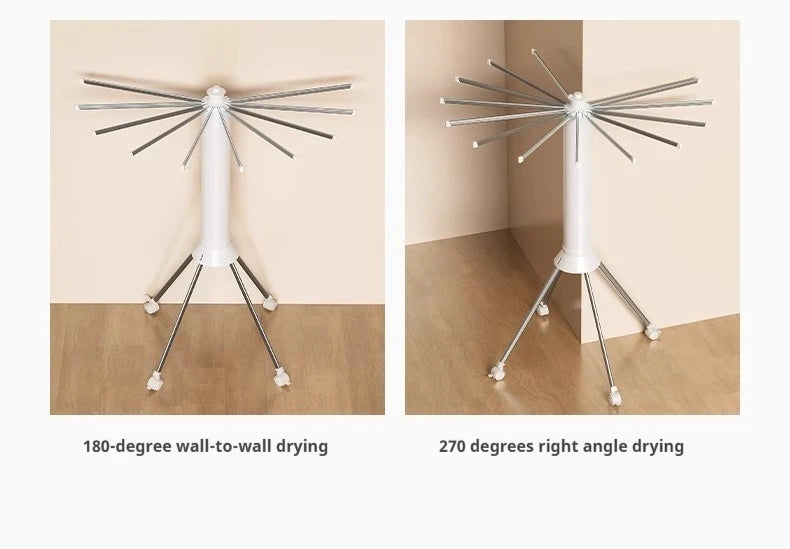 180-degree wall-to-wall drying

270 degrees right angle drying