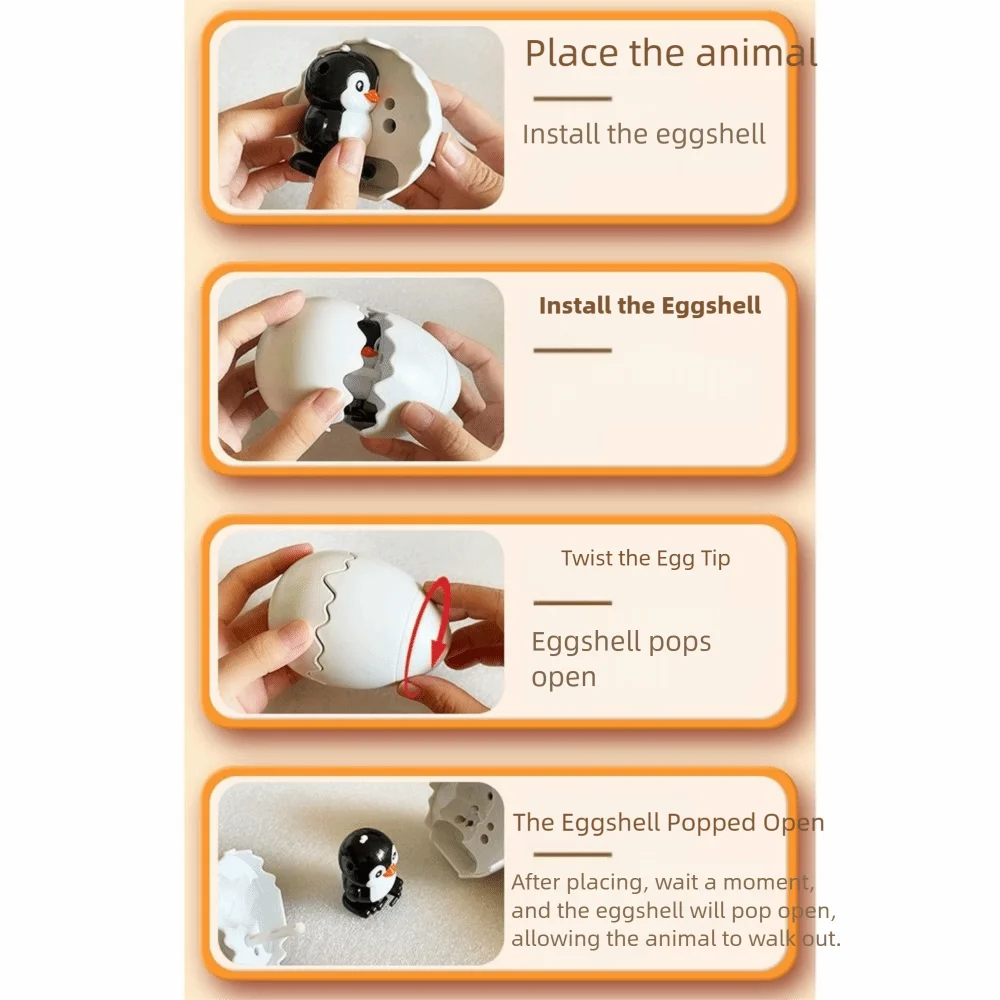 Place the animal

Install the eggshell

Install the Eggshell

Twist the Egg Tip

Eggshell pops open

The Eggshell Popped Open

After placing, wait a moment, and the eggshell will pop open, allowing the animal to walk out.