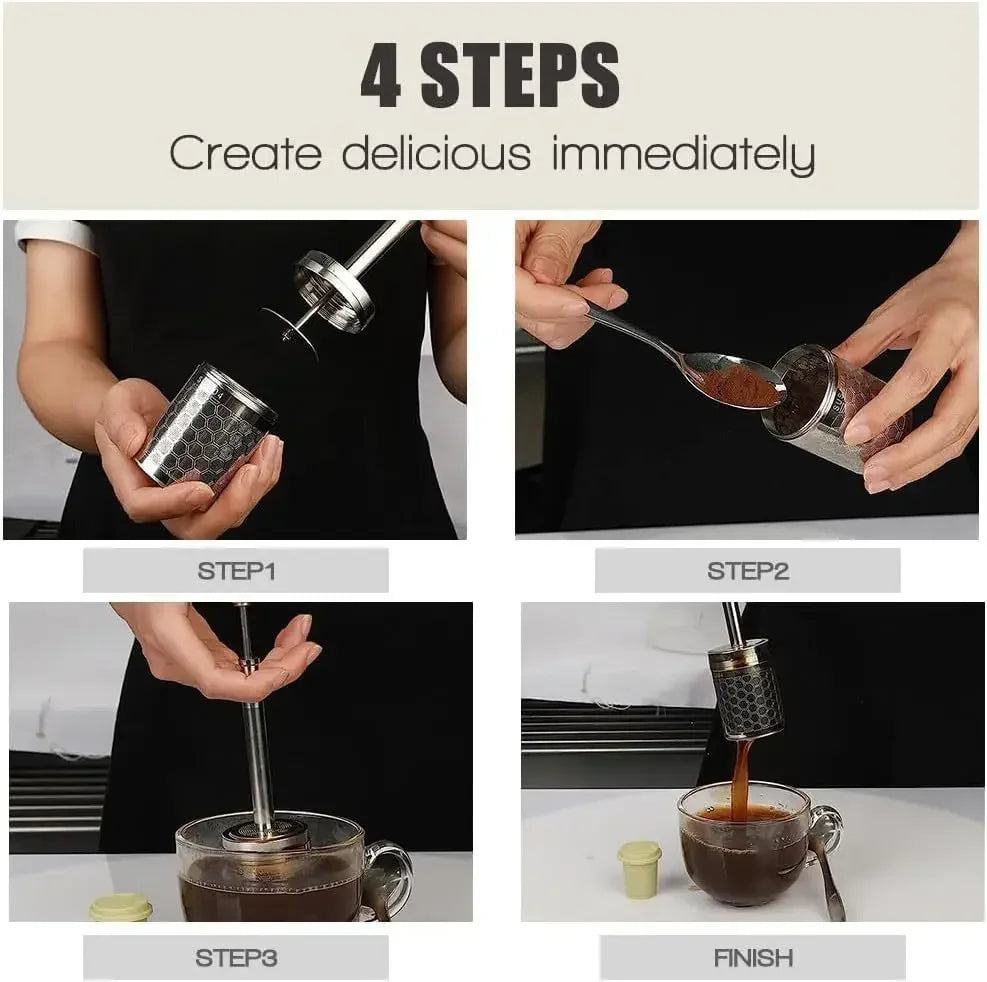 4 STEPS
Create delicious immediately

STEP1

STEP2

STEP3

FINISH