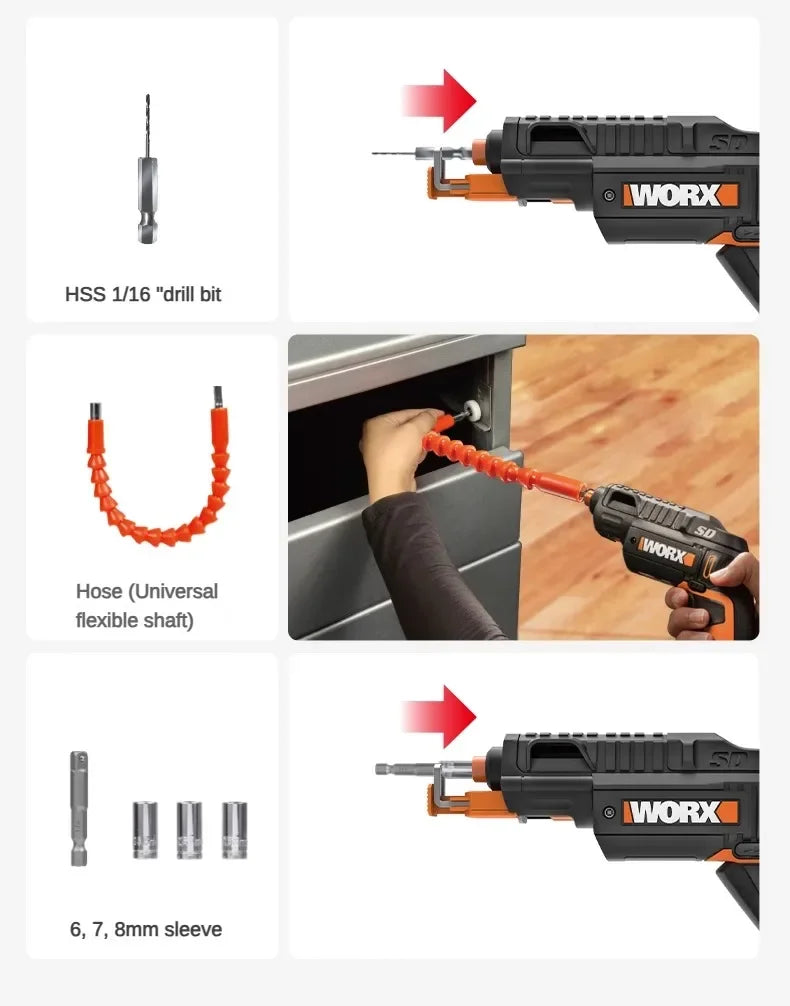 HSS 1/16 "drill bit

SD

WORX

Hose (Universal flexible shaft)

SD

WORX

6, 7, 8mm sleeve

SD

WORX