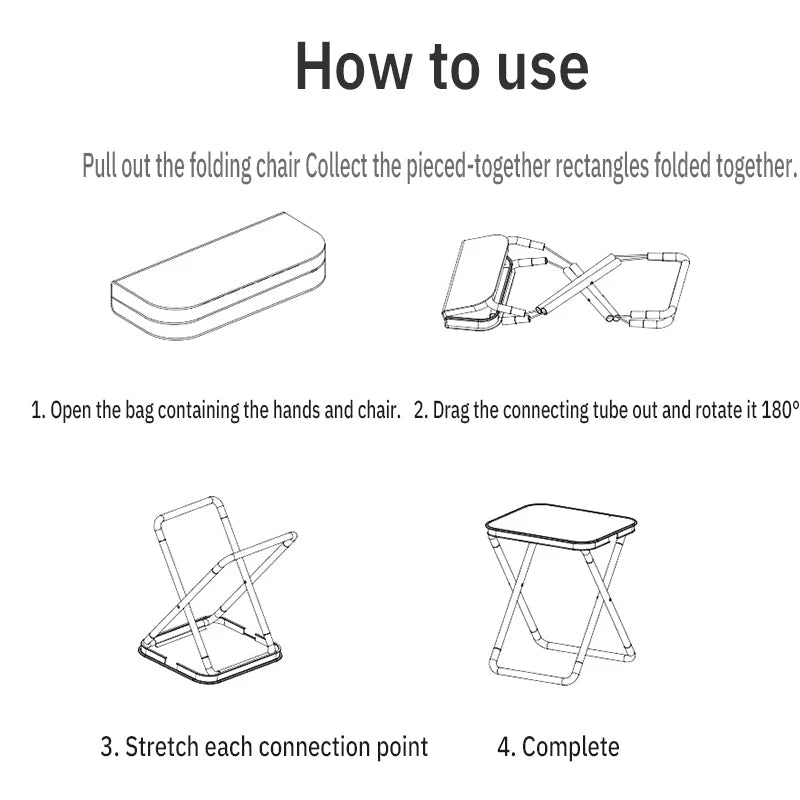 How to use

Pull out the folding chair Collect the pieced-together rectangles folded together.

1. Open the bag containing the hands and chair.

2. Drag the connecting tube out and rotate it 180°

3. Stretch each connection point

4. Complete