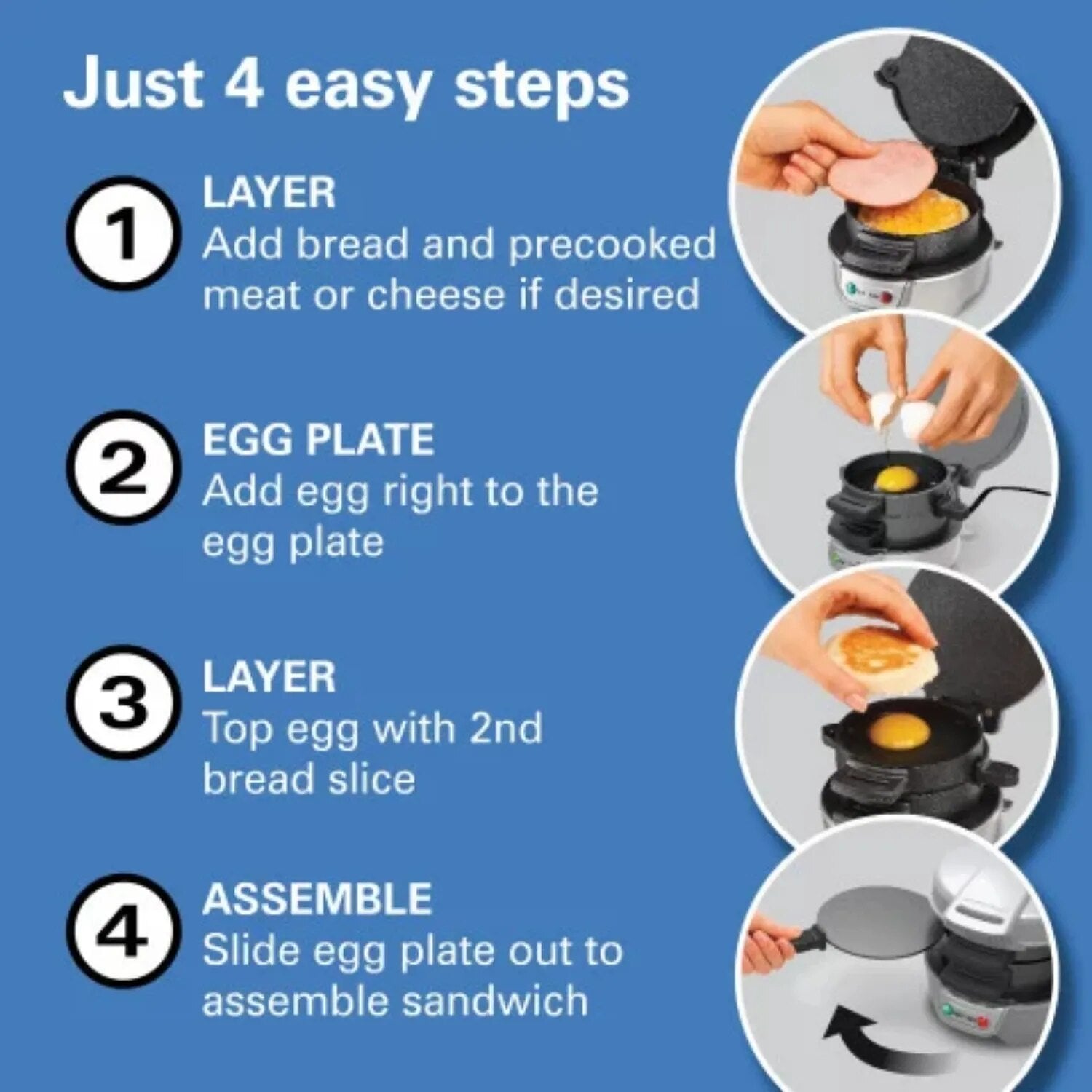 Just 4 easy steps

1
LAYER
Add bread and precooked meat or cheese if desired

2
EGG PLATE
Add egg right to the egg plate

3
LAYER
Top egg with 2nd bread slice

4
ASSEMBLE
Slide egg plate out to assemble sandwich