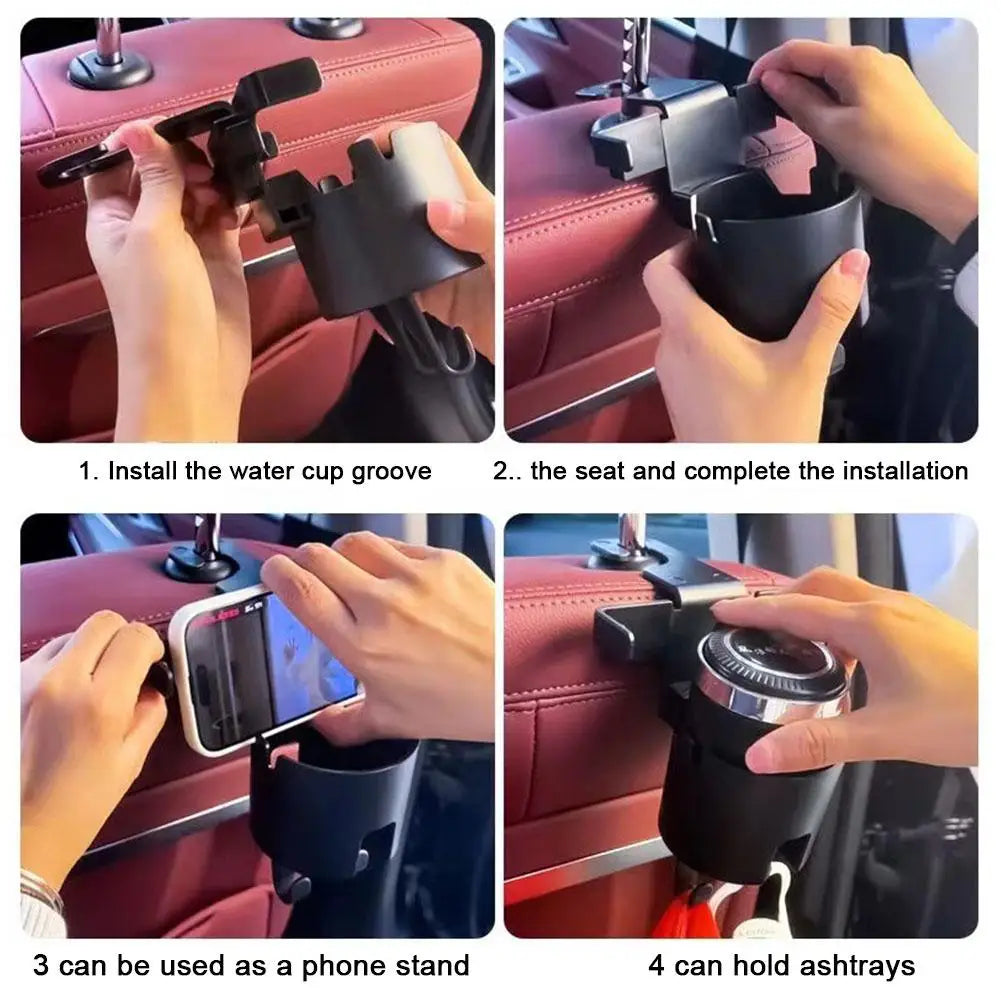 1. Install the water cup groove

2.. the seat and complete the installation

3 can be used as a phone stand

4 can hold ashtrays