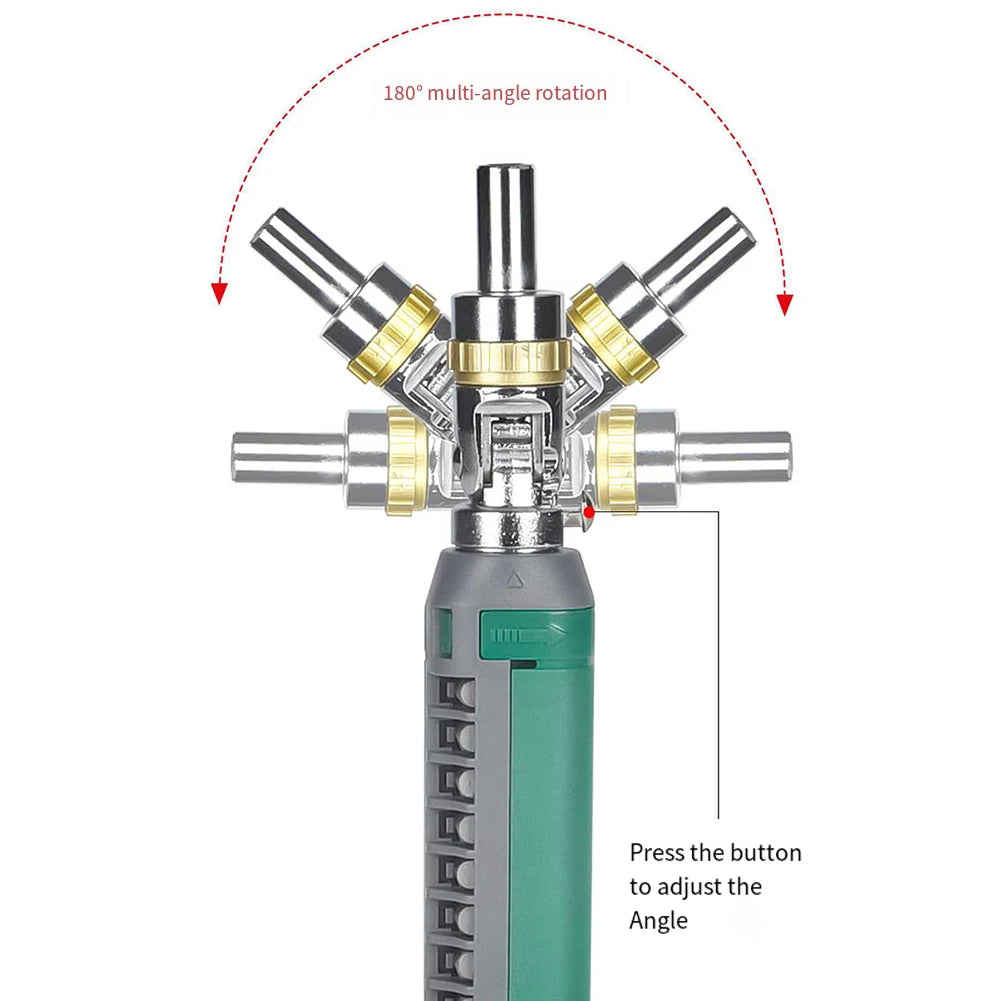 180° multi-angle rotation

Press the button to adjust the Angle