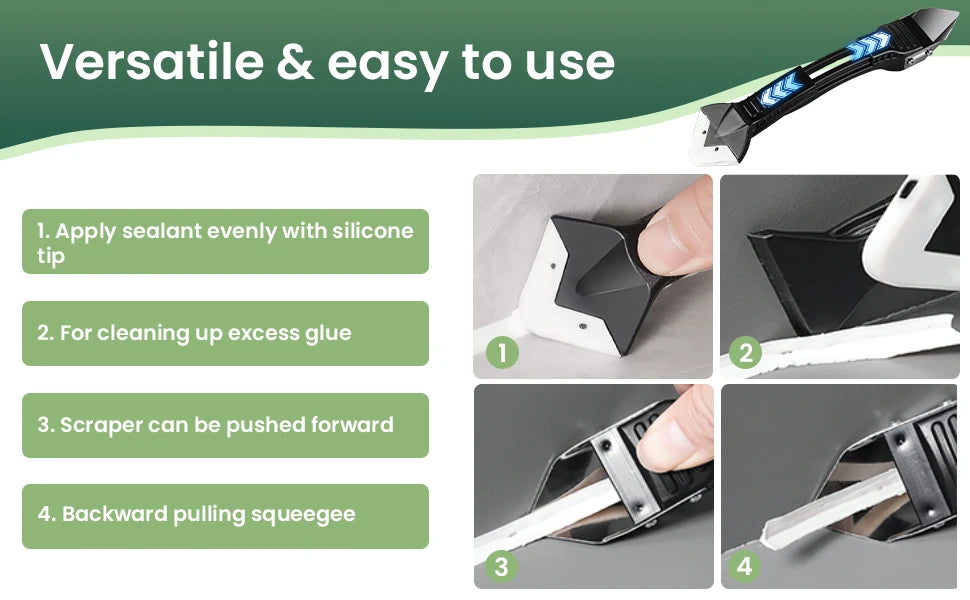 Versatile & easy to use

1. Apply sealant evenly with silicone tip

2. For cleaning up excess glue

3. Scraper can be pushed forward

4. Backward pulling squeegee

1

2

3

4