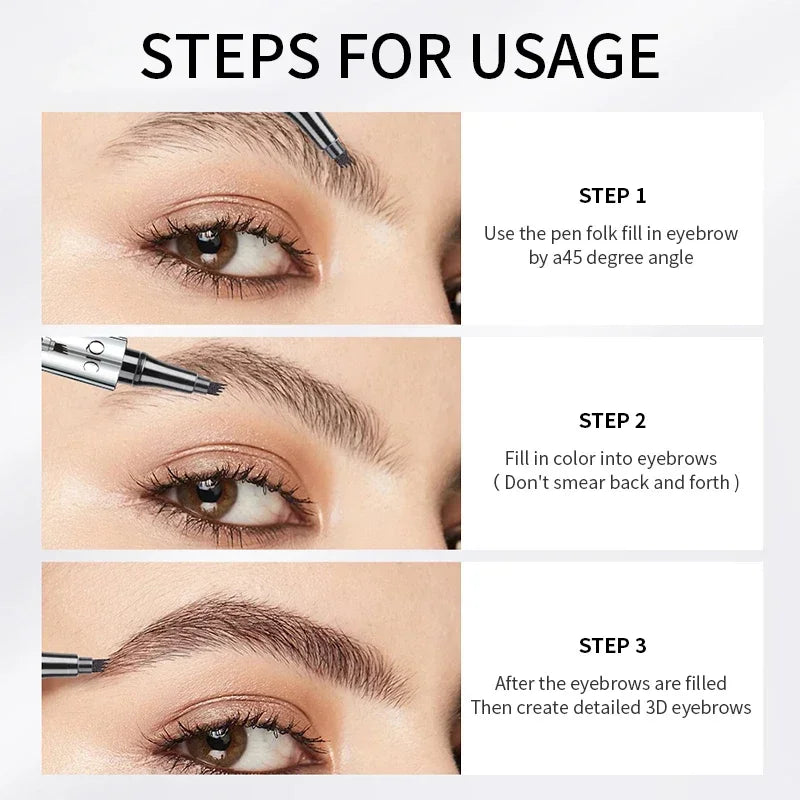 STEPS FOR USAGE

STEP 1

Use the pen folk fill in eyebrow by a45 degree angle

STEP 2

Fill in color into eyebrows ( Don't smear back and forth )

STEP 3

After the eyebrows are filled Then create detailed 3D eyebrows