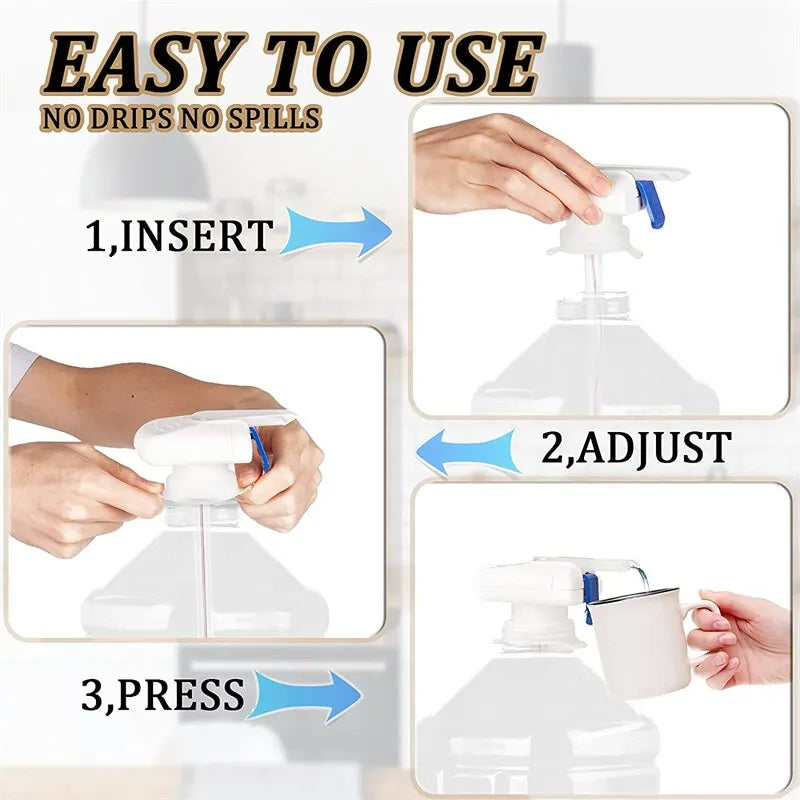 EASY TO USE
NO DRIPS NO SPILLS

1,INSERT

2,ADJUST

3,PRESS