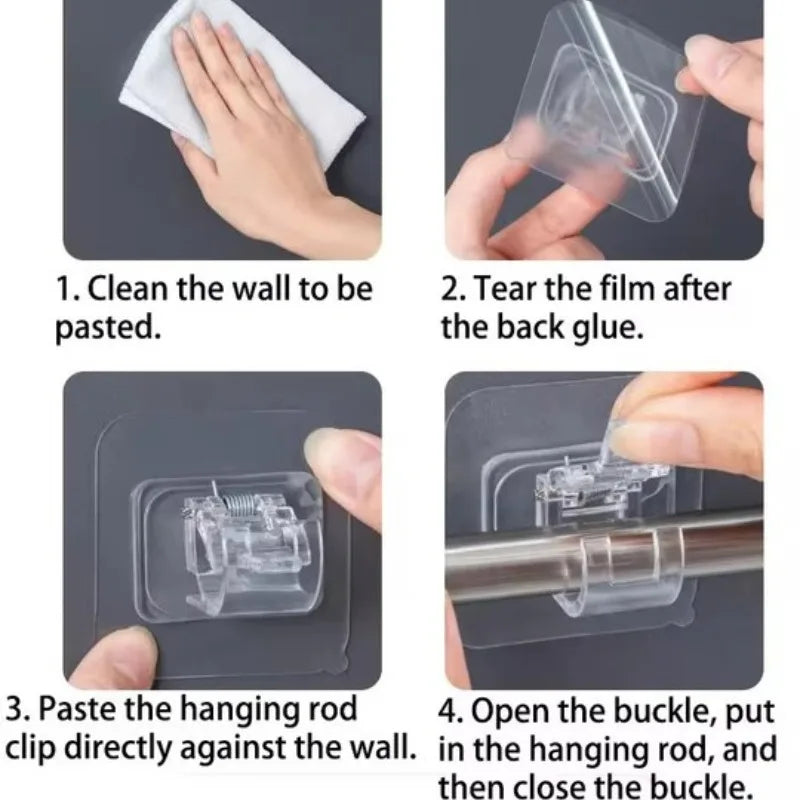 1. Clean the wall to be pasted.

2. Tear the film after the back glue.

3. Paste the hanging rod clip directly against the wall.

4. Open the buckle, put in the hanging rod, and then close the buckle.