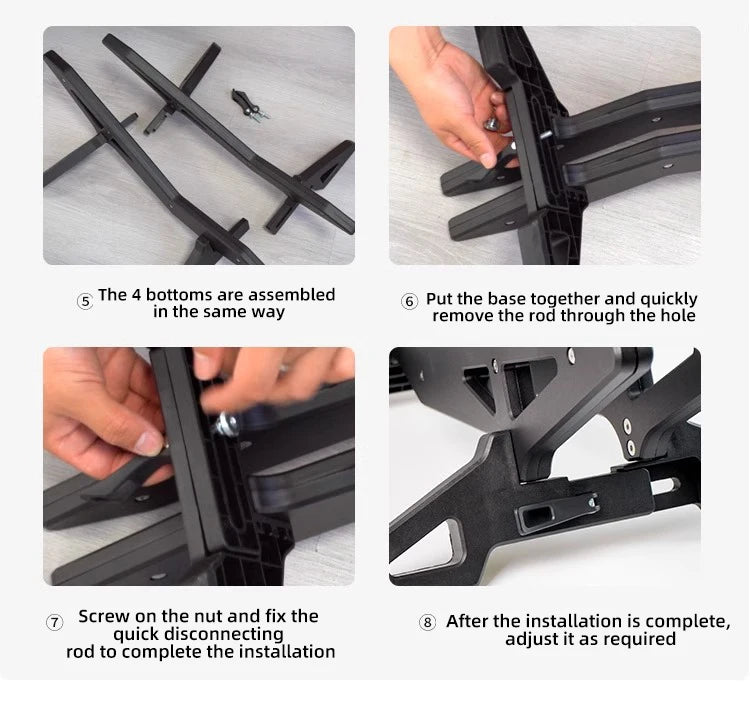 ⑤ The 4 bottoms are assembled in the same way

⑥ Put the base together and quickly remove the rod through the hole

⑦ Screw on the nut and fix the quick disconnecting rod to complete the installation

⑧ After the installation is complete, adjust it as required