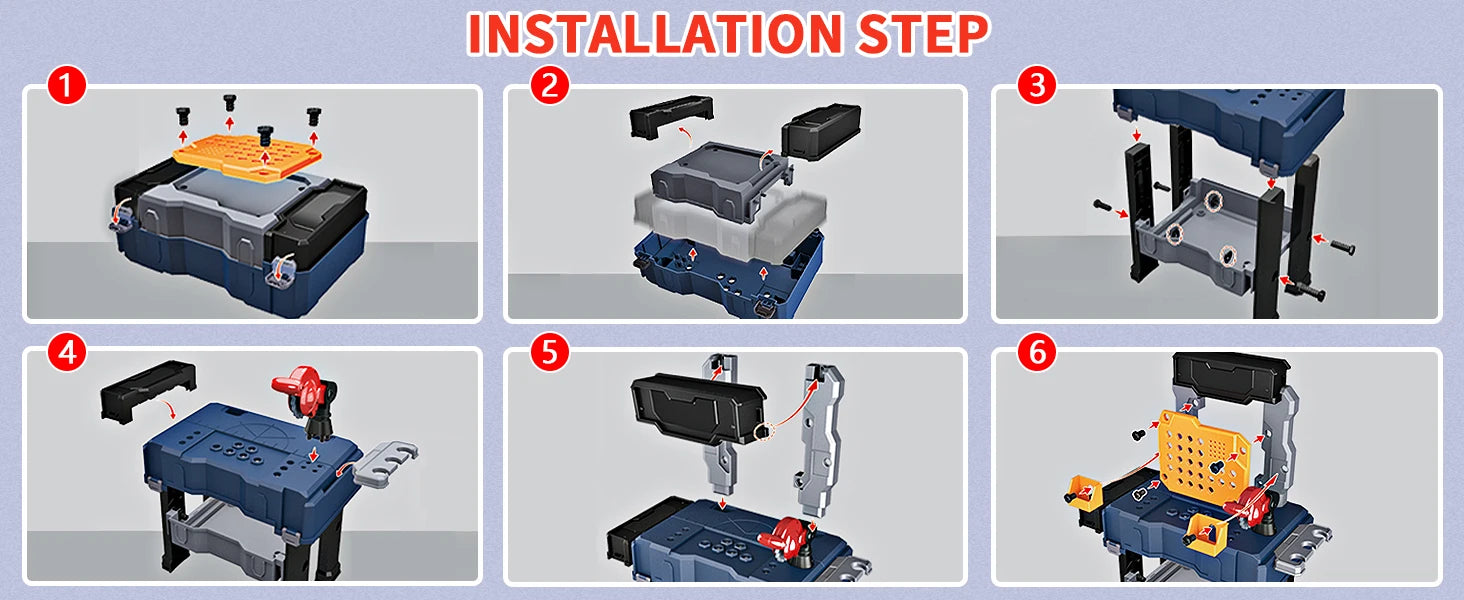 INSTALLATION STEP

1

2

3

4

5

6