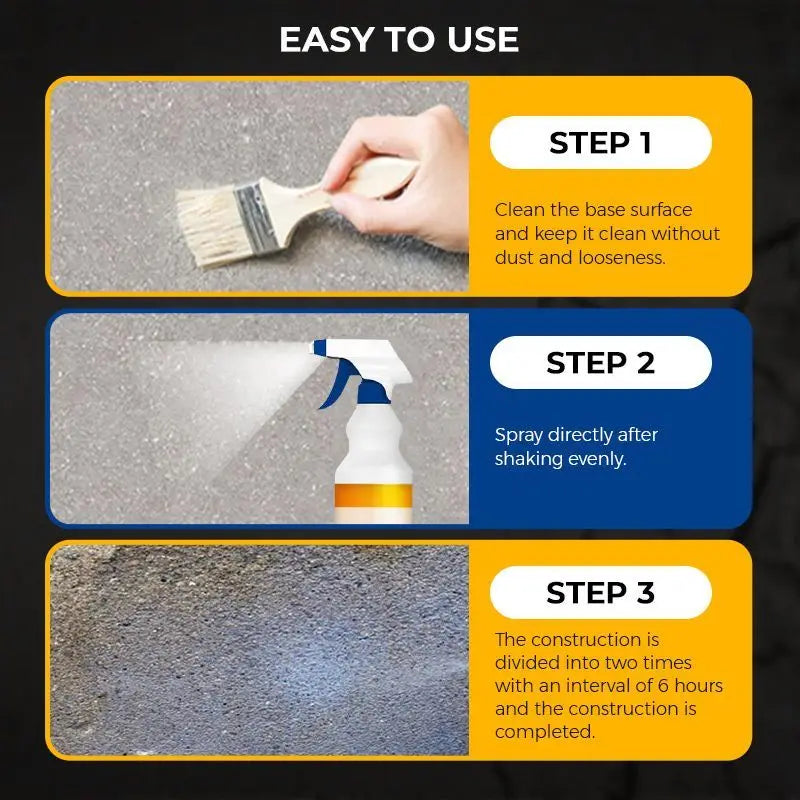 EASY TO USE

STEP 1

Clean the base surface and keep it clean without dust and looseness.

STEP 2

Spray directly after shaking evenly.

STEP 3

The construction is divided into two times with an interval of 6 hours and the construction is completed.