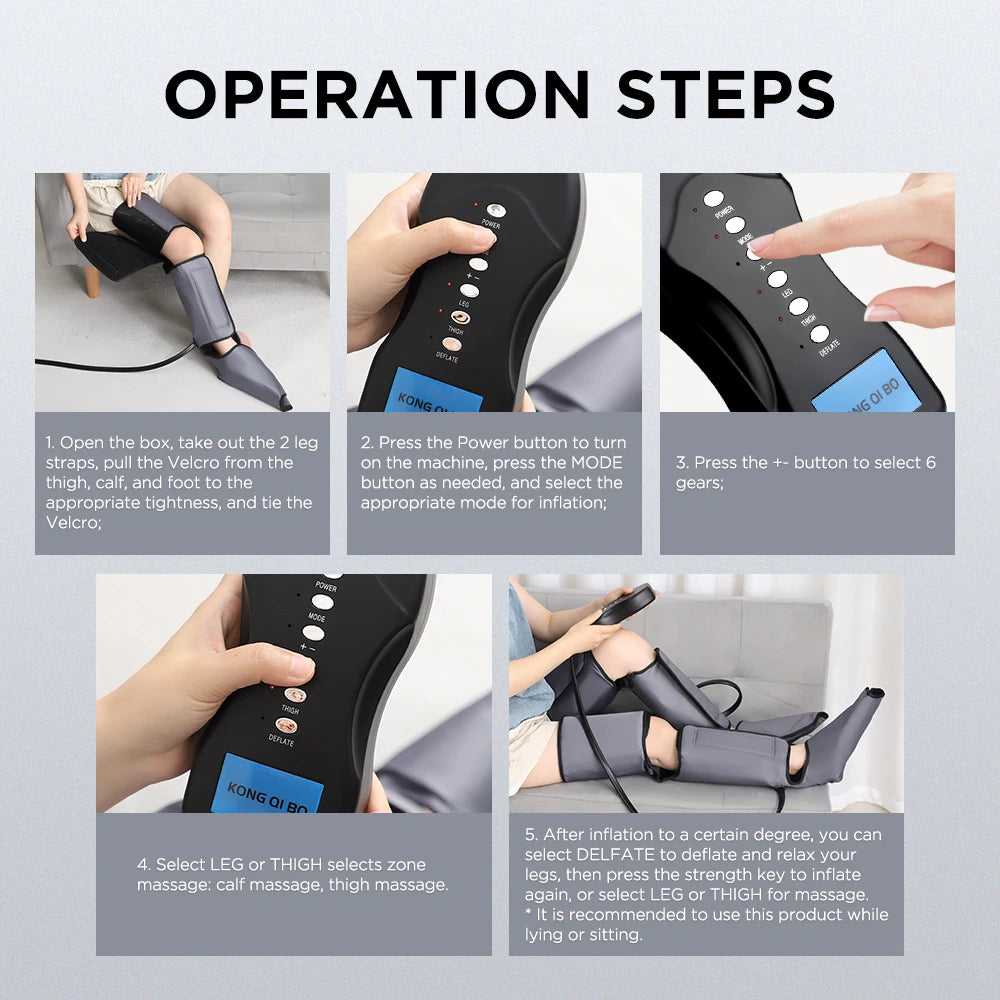 OPERATION STEPS

POWER
+ −
LEG
THIGH
DEFLATE
KONG QI BO

POWER
MODE
+ −
LEG
THIGH
DEFLATE
KONG QI BO

1. Open the box, take out the 2 leg straps, pull the Velcro from the thigh, calf, and foot to the appropriate tightness, and tie the Velcro;

2. Press the Power button to turn on the machine, press the MODE button as needed, and select the appropriate mode for inflation;

3. Press the +- button to select 6 gears;

POWER
MODE
+ −
THIGH
DEFLATE
KONG QI BO

4. Select LEG or THIGH selects zone massage: calf massage, thigh massage.

5. After inflation to a certain degree, you can select DELFATE to deflate and relax your legs, then press the strength key to inflate again, or select LEG or THIGH for massage.
* It is recommended to use this product while lying or sitting.