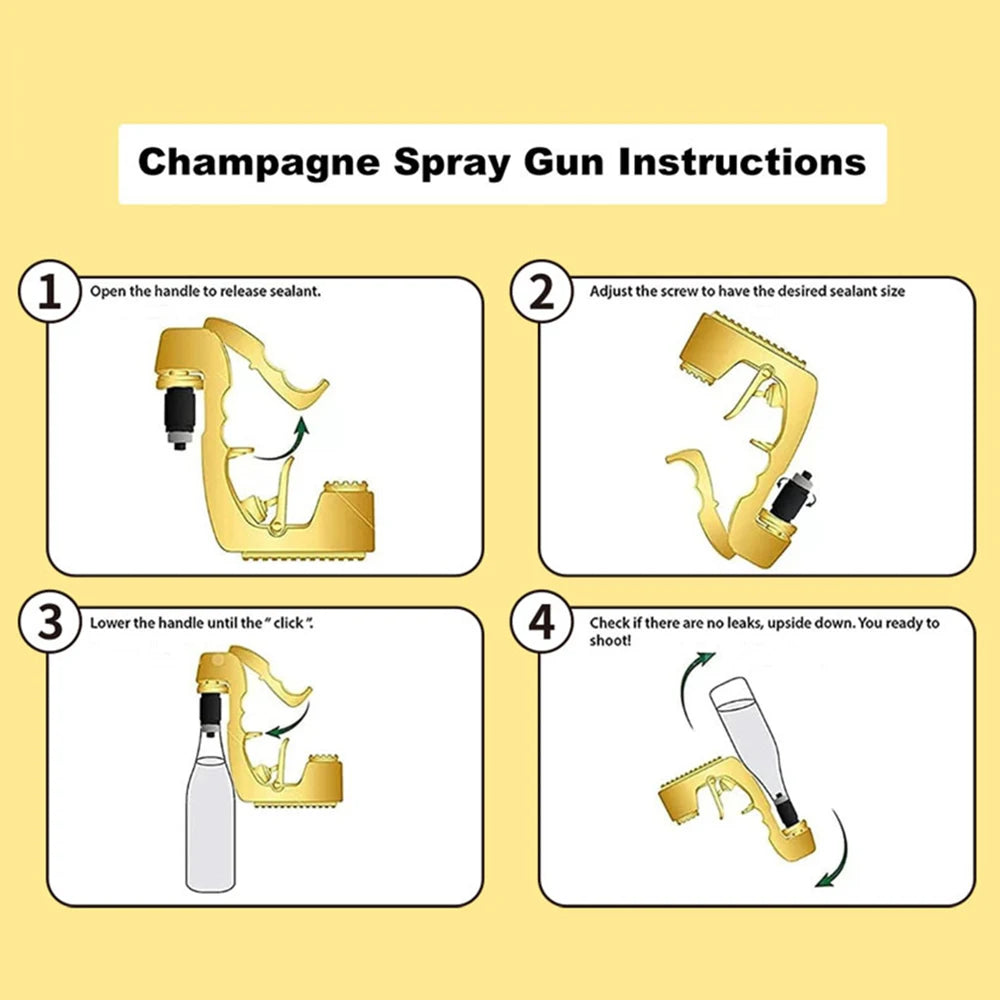 Champagne Spray Gun Instructions

1 Open the handle to release sealant.

2 Adjust the screw to have the desired sealant size

3 Lower the handle until the " click".

4 Check if there are no leaks, upside down. You ready to shoot!