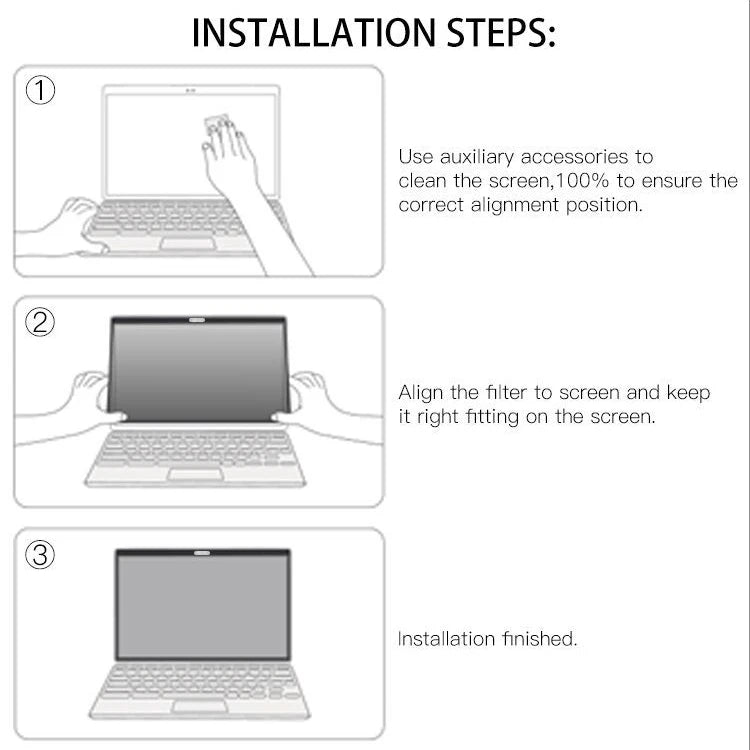 INSTALLATION STEPS:

①

Use auxiliary accessories to clean the screen,100% to ensure the correct alignment position.

②

Align the filter to screen and keep it right fitting on the screen.

③

Installation finished.