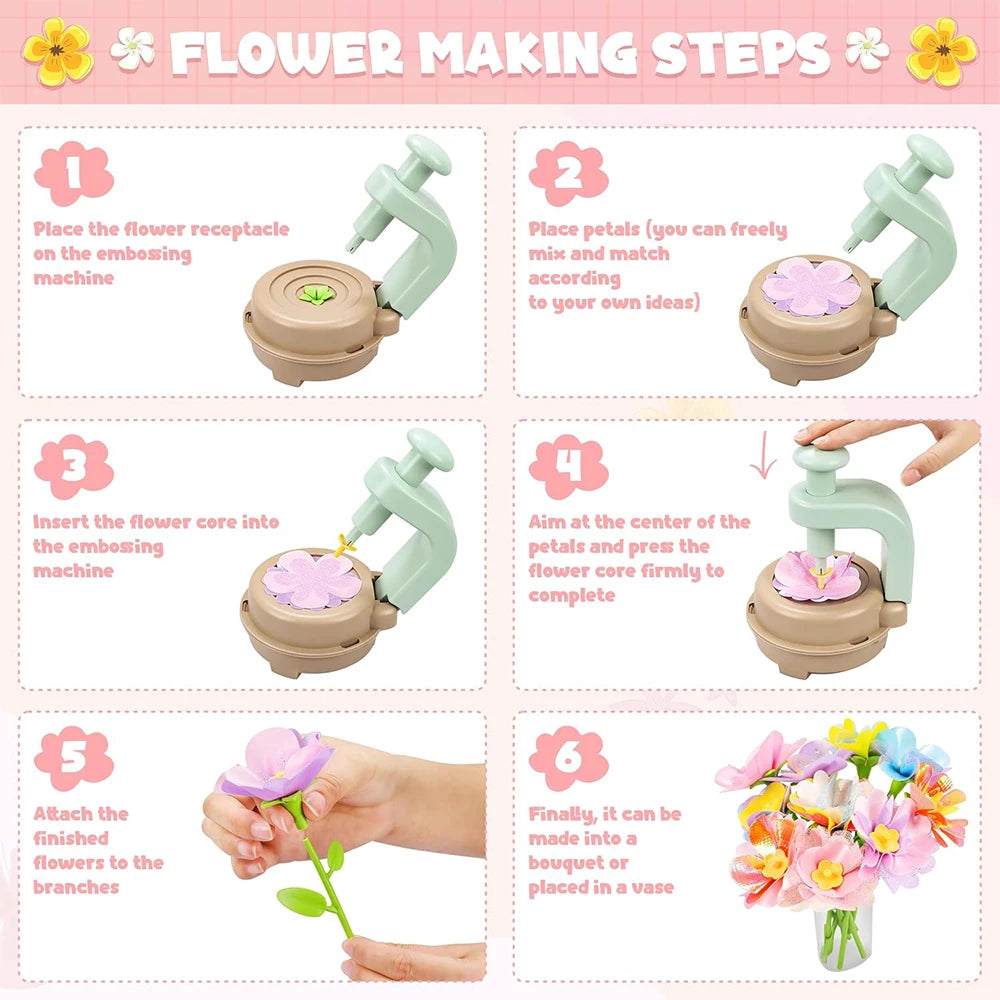 FLOWER MAKING STEPS

1

Place the flower receptacle on the embossing machine

2

Place petals (you can freely mix and match according to your own ideas)

3

Insert the flower core into the embossing machine

4

Aim at the center of the petals and press the flower core firmly to complete

5

Attach the finished flowers to the branches

6

Finally, it can be made into a bouquet or placed in a vase