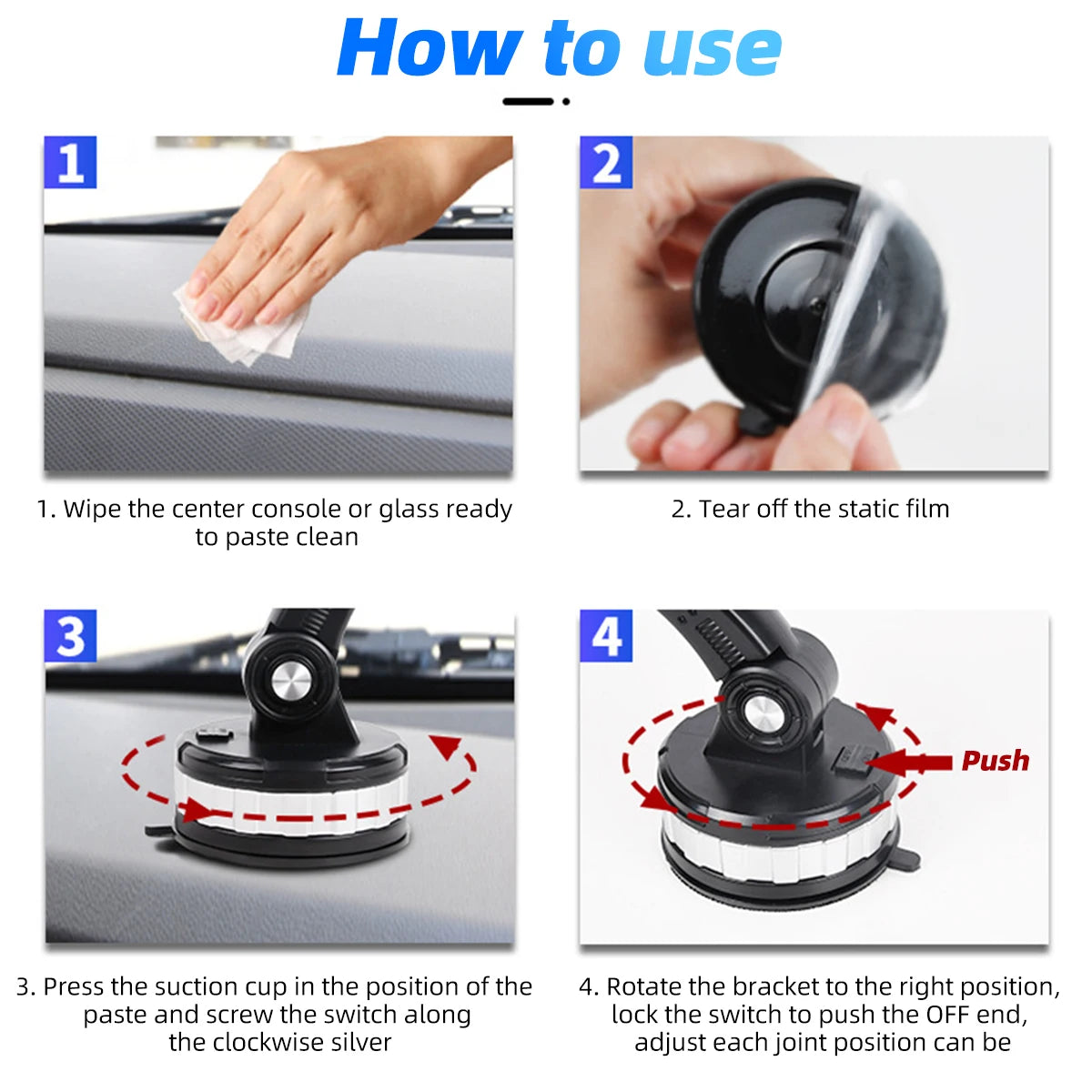 How to use

1

1. Wipe the center console or glass ready to paste clean

2

2. Tear off the static film

3

3. Press the suction cup in the position of the paste and screw the switch along the clockwise silver

4

Push

4. Rotate the bracket to the right position, lock the switch to push the OFF end, adjust each joint position can be