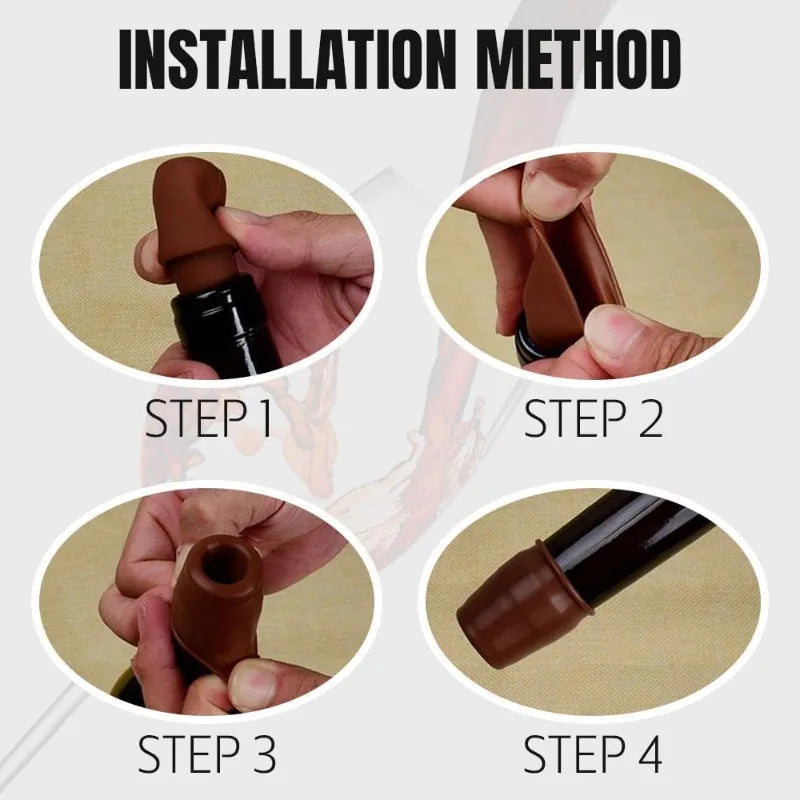 INSTALLATION METHOD

STEP 1

STEP 2

STEP 3

STEP 4