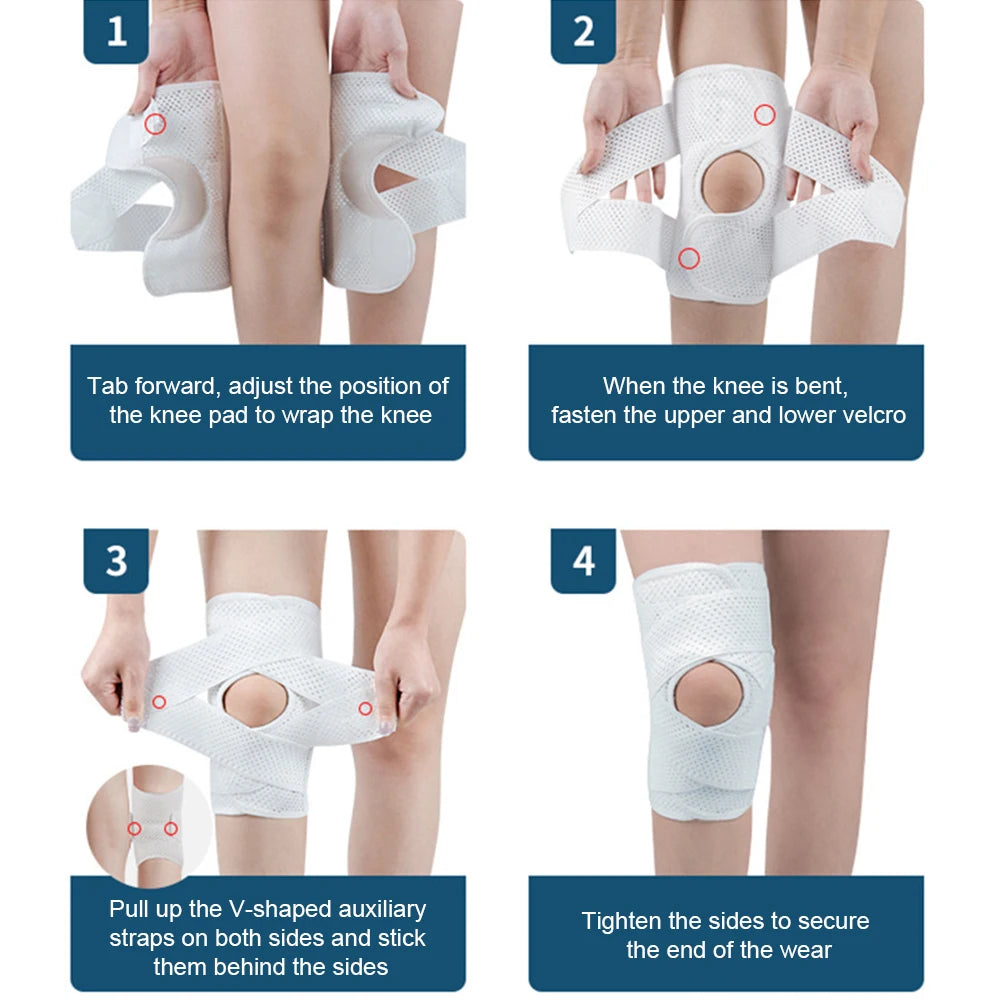 1

Tab forward, adjust the position of the knee pad to wrap the knee

2

When the knee is bent, fasten the upper and lower velcro

3

Pull up the V-shaped auxiliary straps on both sides and stick them behind the sides

4

Tighten the sides to secure the end of the wear