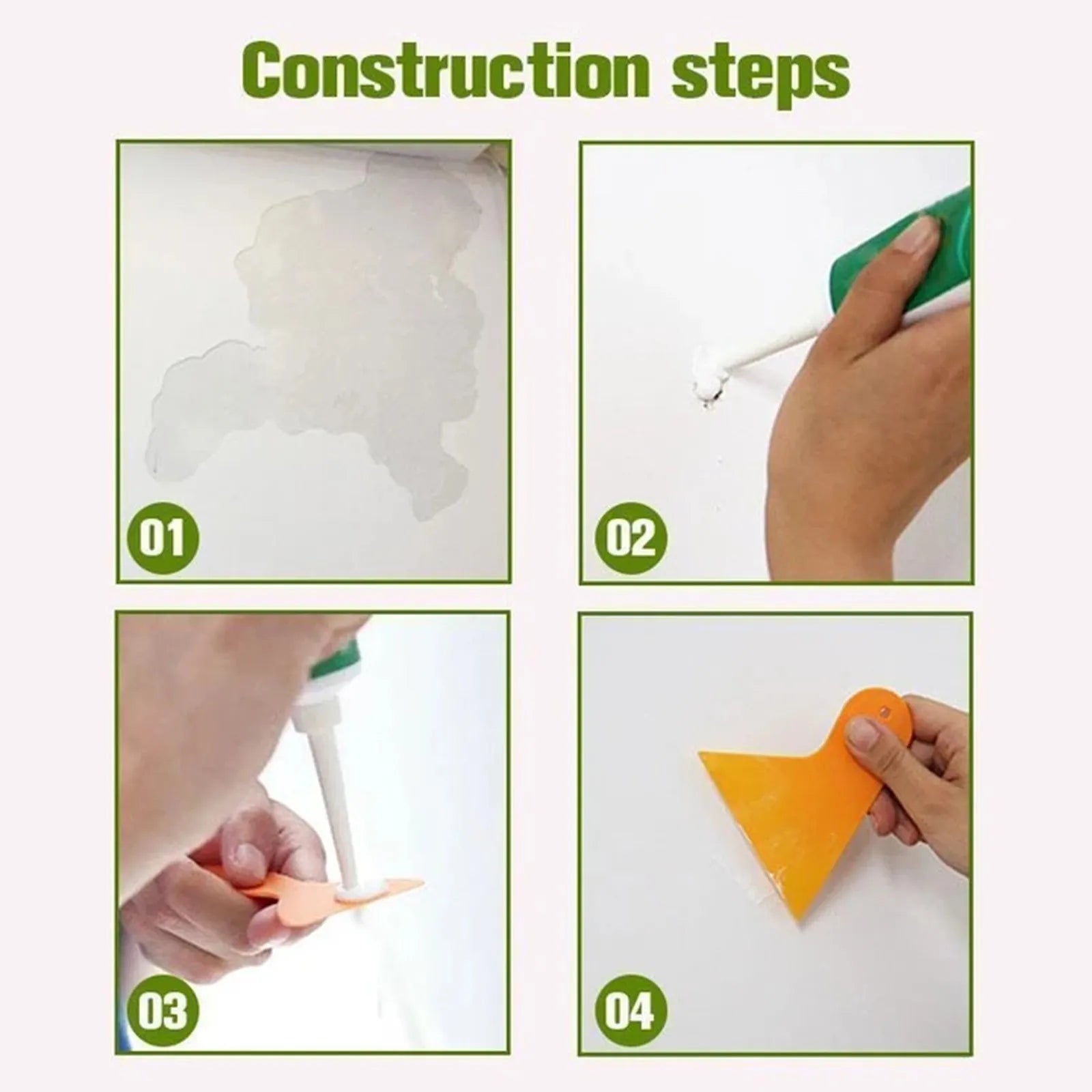 Construction steps

01

02

03

04