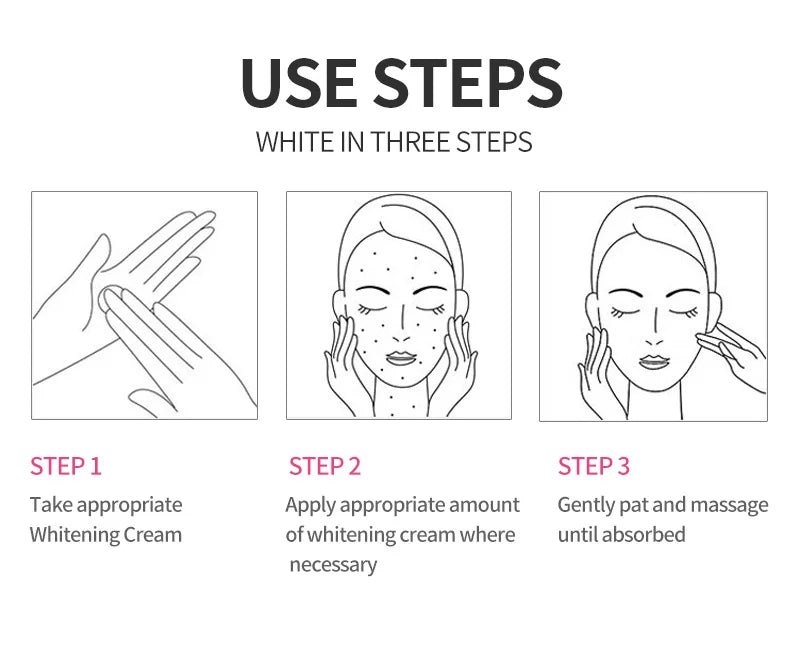 USE STEPS

WHITE IN THREE STEPS

STEP 1

Take appropriate Whitening Cream

STEP 2

Apply appropriate amount of whitening cream where necessary

STEP 3

Gently pat and massage until absorbed