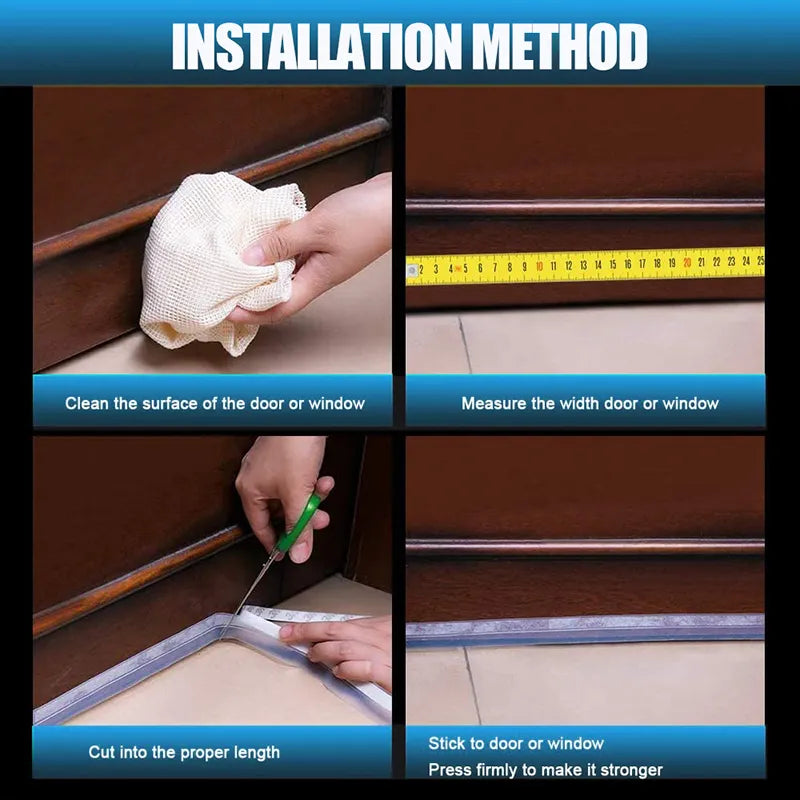 INSTALLATION METHOD

2 3 4 5 6 7 8 9 10 11 12 13 14 15 16 17 18 19 20 21 22 23 24 25

Clean the surface of the door or window

Measure the width door or window

Cut into the proper length

Stick to door or window
Press firmly to make it stronger