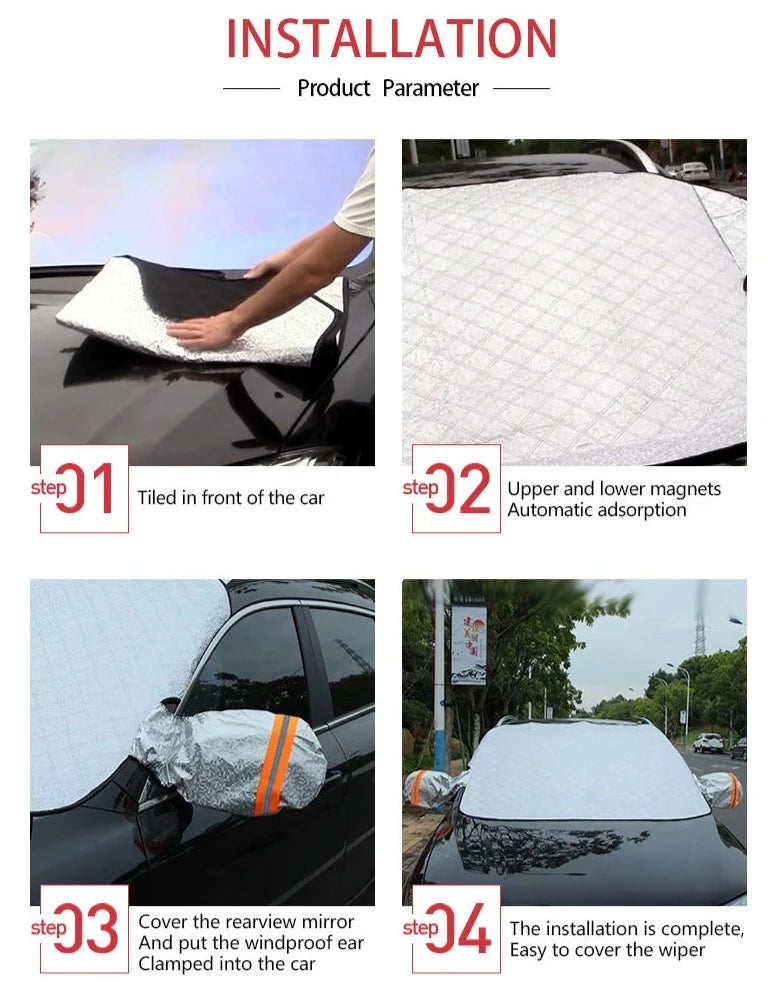 INSTALLATION

Product Parameter

step 01 Tiled in front of the car

step 02 Upper and lower magnets Automatic adsorption

step 03 Cover the rearview mirror And put the windproof ear Clamped into the car

step 04 The installation is complete, Easy to cover the wiper