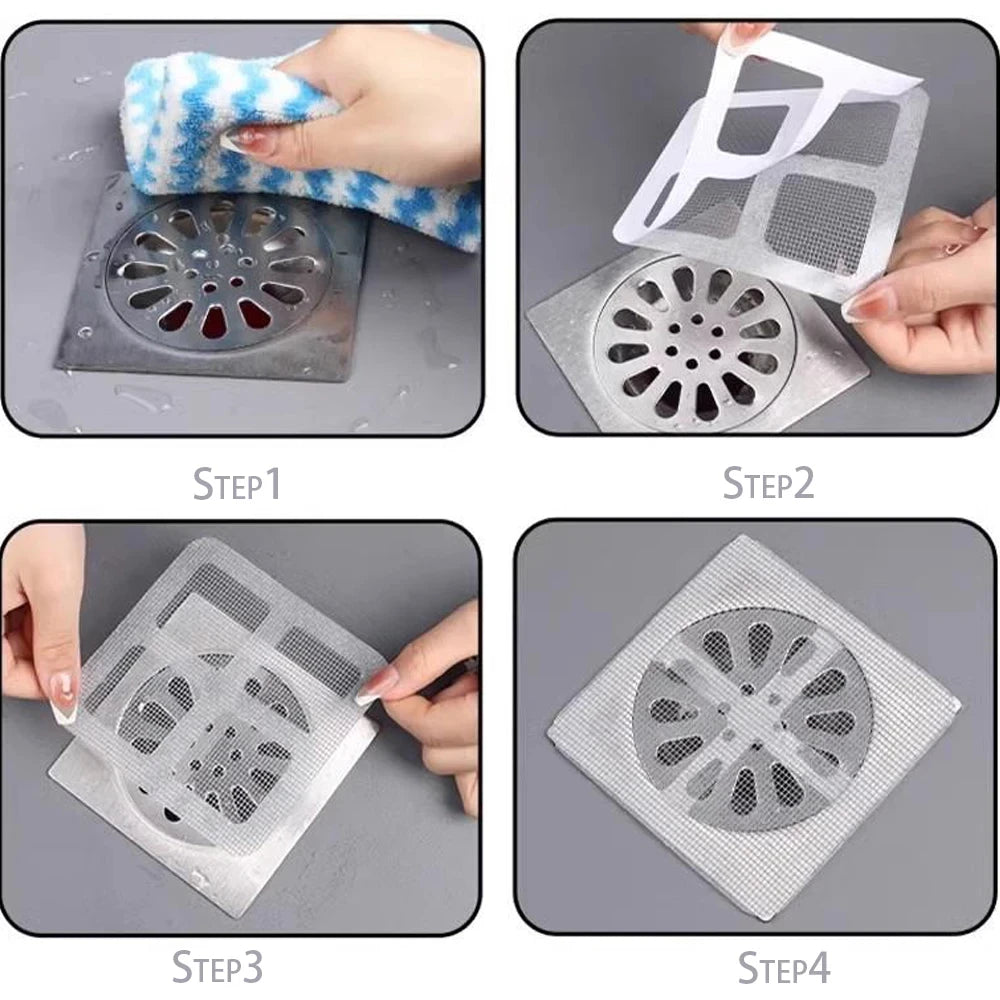 STEP1

STEP2

STEP3

STEP4