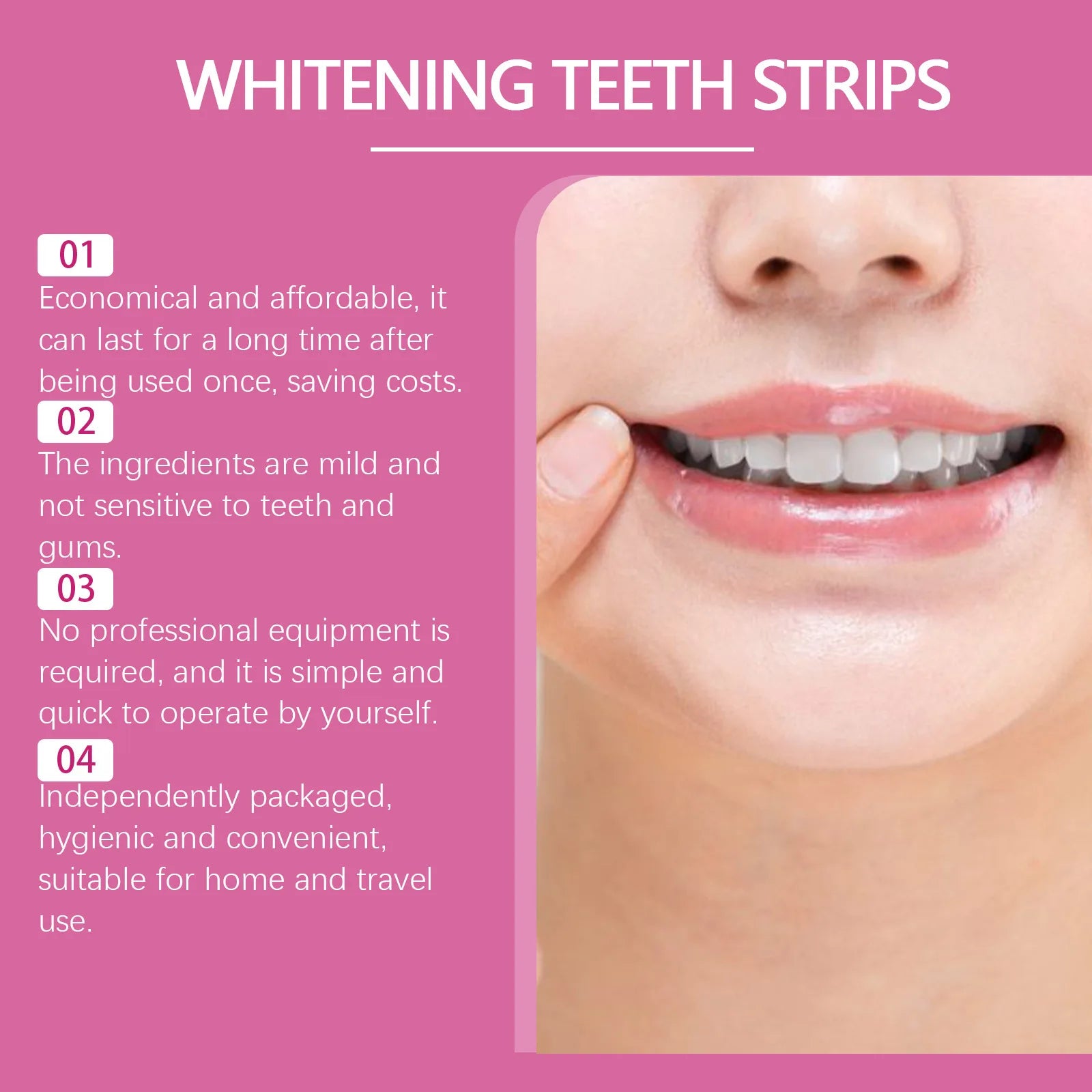 WHITENING TEETH STRIPS

01
Economical and affordable, it can last for a long time after being used once, saving costs.

02
The ingredients are mild and not sensitive to teeth and gums.

03
No professional equipment is required, and it is simple and quick to operate by yourself.

04
Independently packaged, hygienic and convenient, suitable for home and travel use.