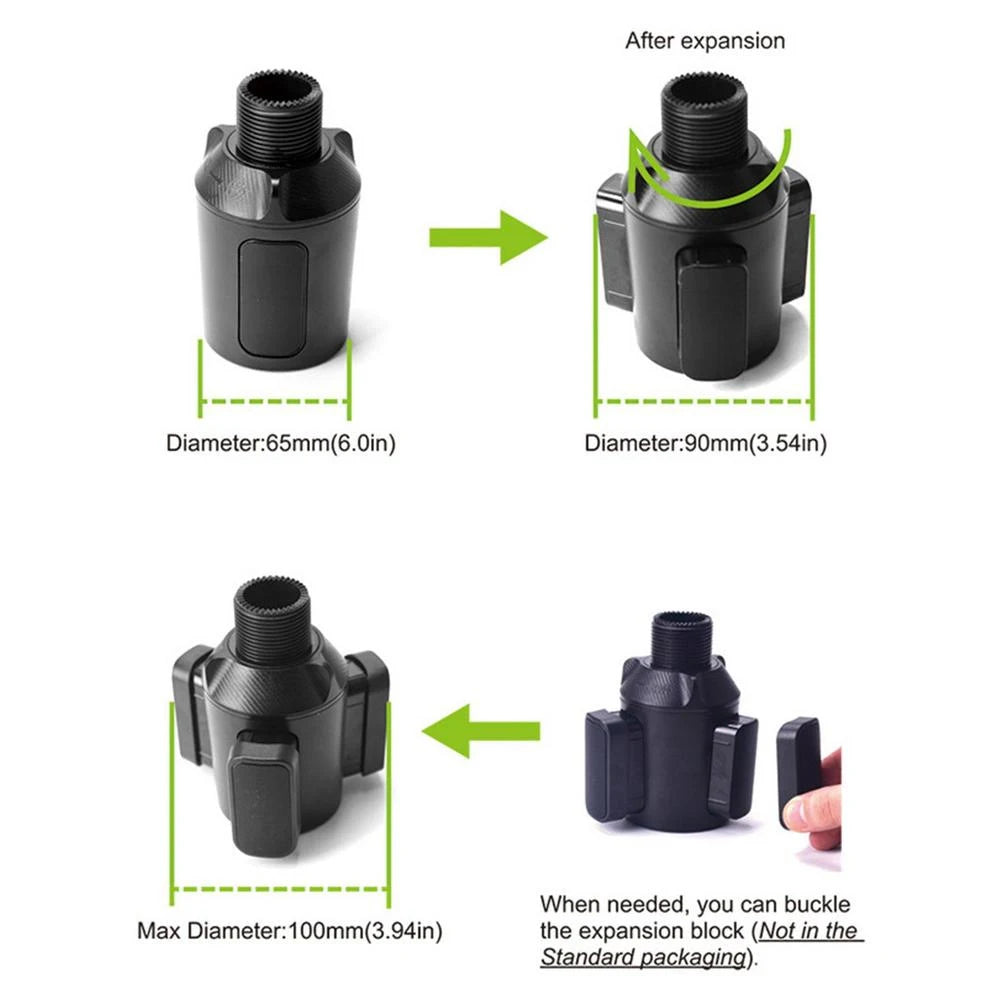 After expansion

Diameter:65mm(6.0in)

Diameter:90mm(3.54in)

Max Diameter:100mm(3.94in)

When needed, you can buckle the expansion block (Not in the Standard packaging).