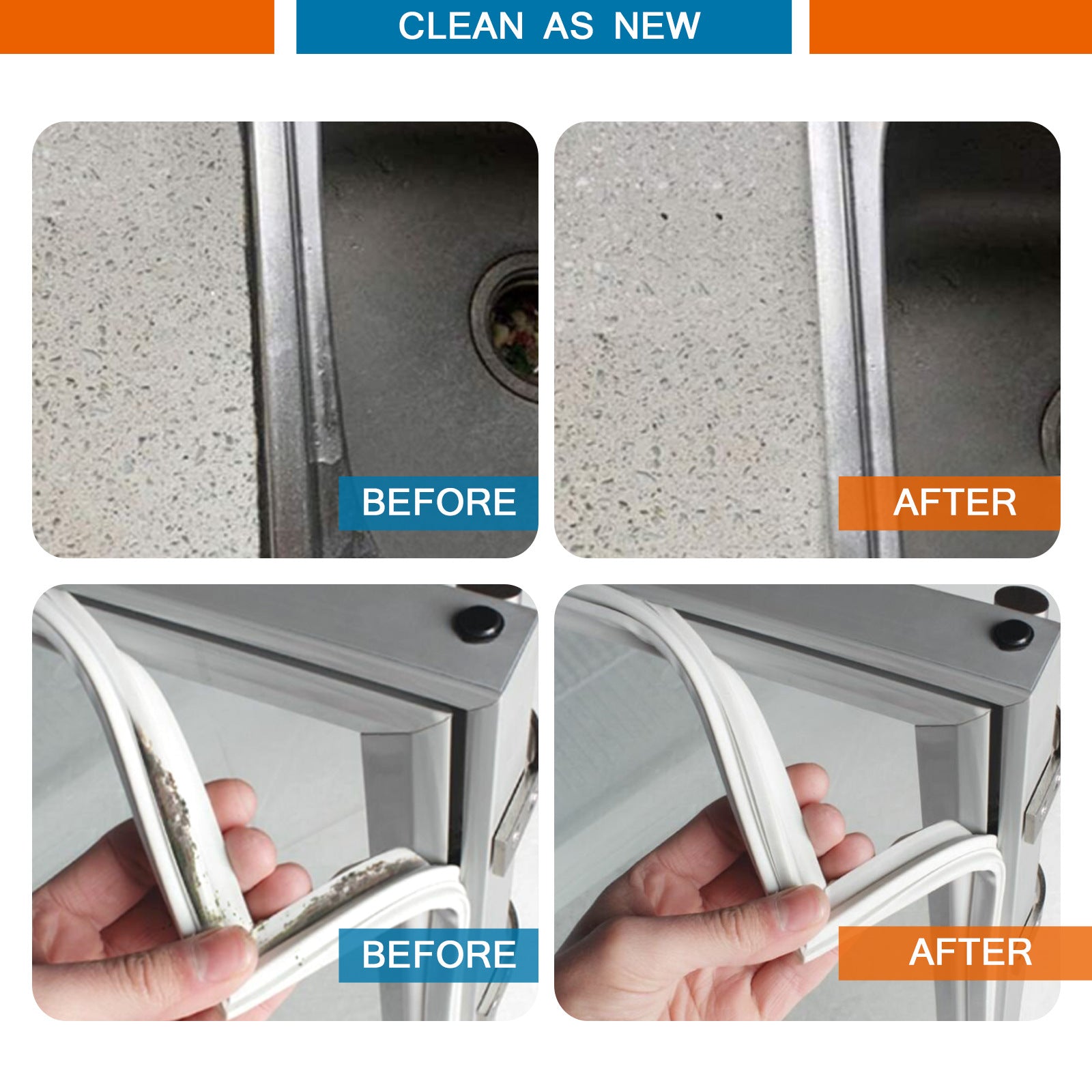 CLEAN AS NEW

BEFORE

AFTER

BEFORE

AFTER